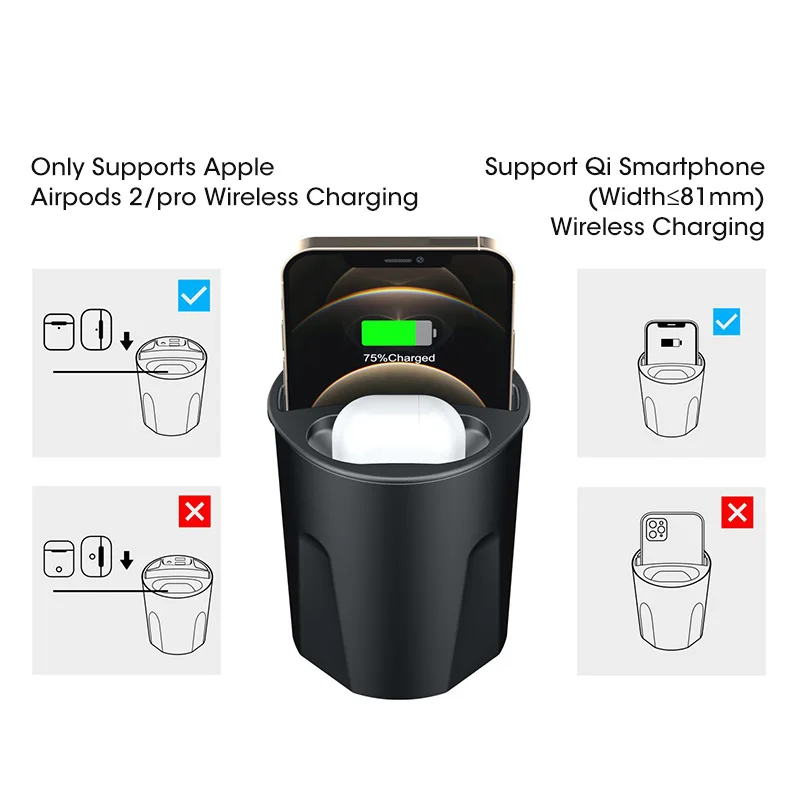 Only Supports Apple Airpods 2/pro Wireless Charging

Support Qi Smartphone (Width≤81mm) Wireless Charging

75%Charged