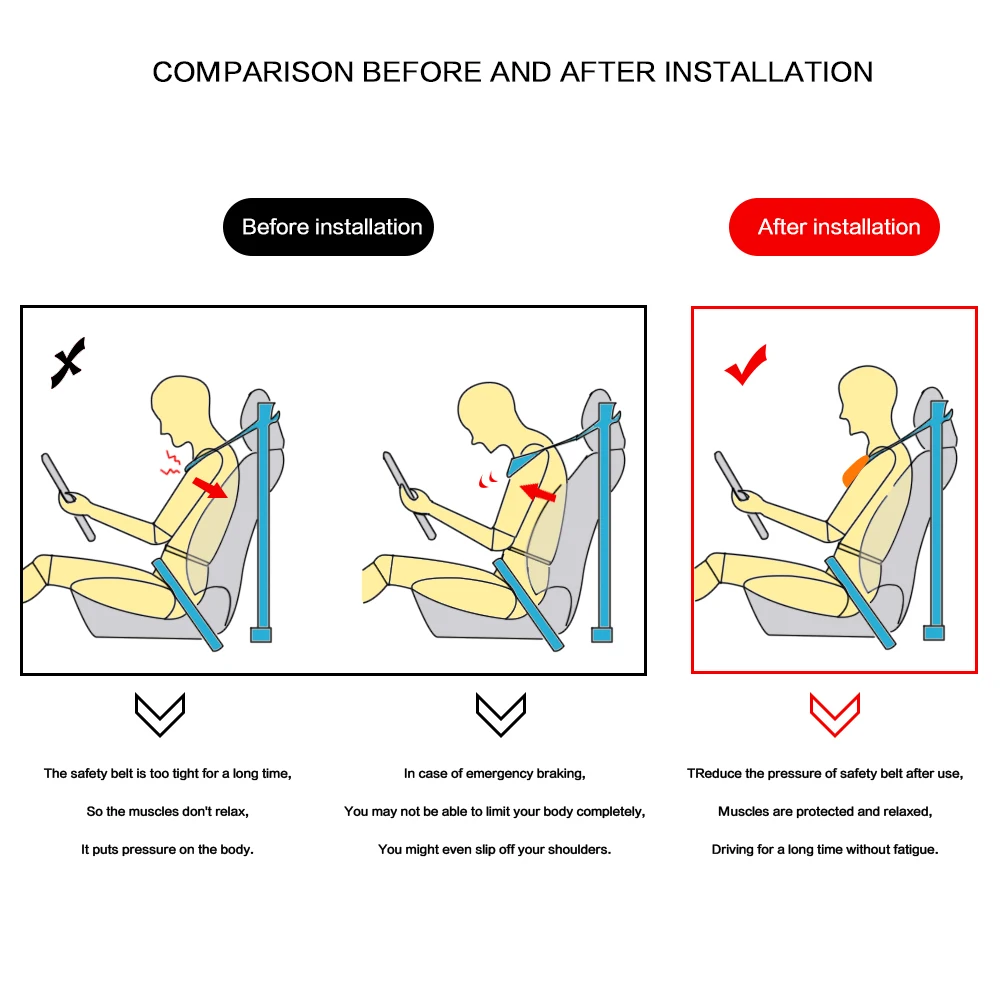 COMPARISON BEFORE AND AFTER INSTALLATION

Before installation

After installation

The safety belt is too tight for a long time,

So the muscles don't relax,

It puts pressure on the body.

In case of emergency braking,

You may not be able to limit your body completely,

You might even slip off your shoulders.

TReduce the pressure of safety belt after use,

Muscles are protected and relaxed,

Driving for a long time without fatigue.