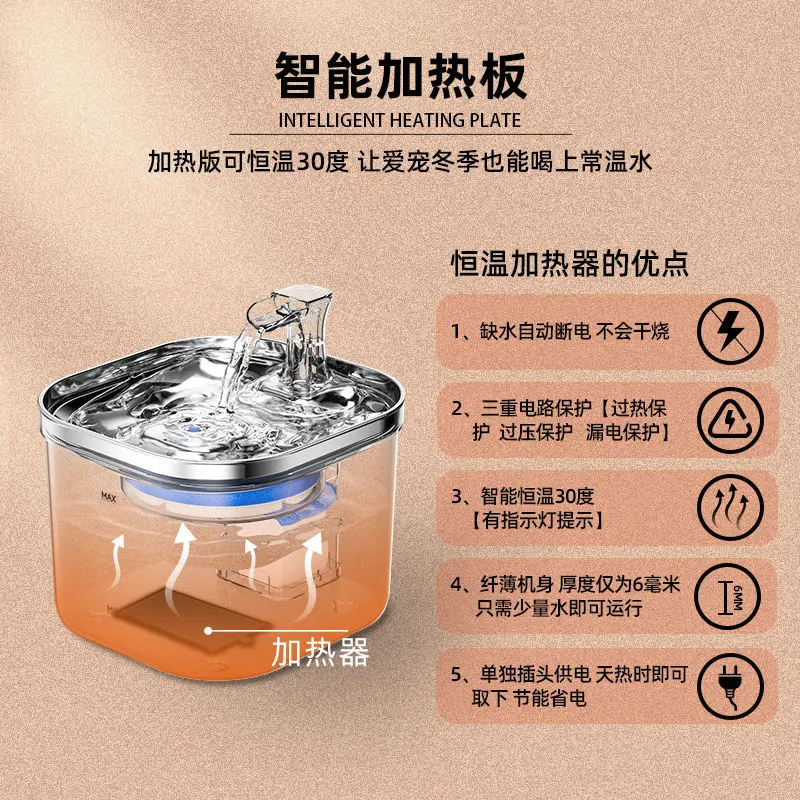 智能加热板
INTELLIGENT HEATING PLATE
加热版可恒温30度 让爱宠冬季也能喝上常温水

恒温加热器的优点

1、缺水自动断电 不会干烧

2、三重电路保护【过热保护 过压保护 漏电保护】

3、智能恒温30度【有指示灯提示】

4、纤薄机身 厚度仅为6毫米 只需少量水即可运行

6MM

5、单独插头供电 天热时即可取下 节能省电

MAX

加热器