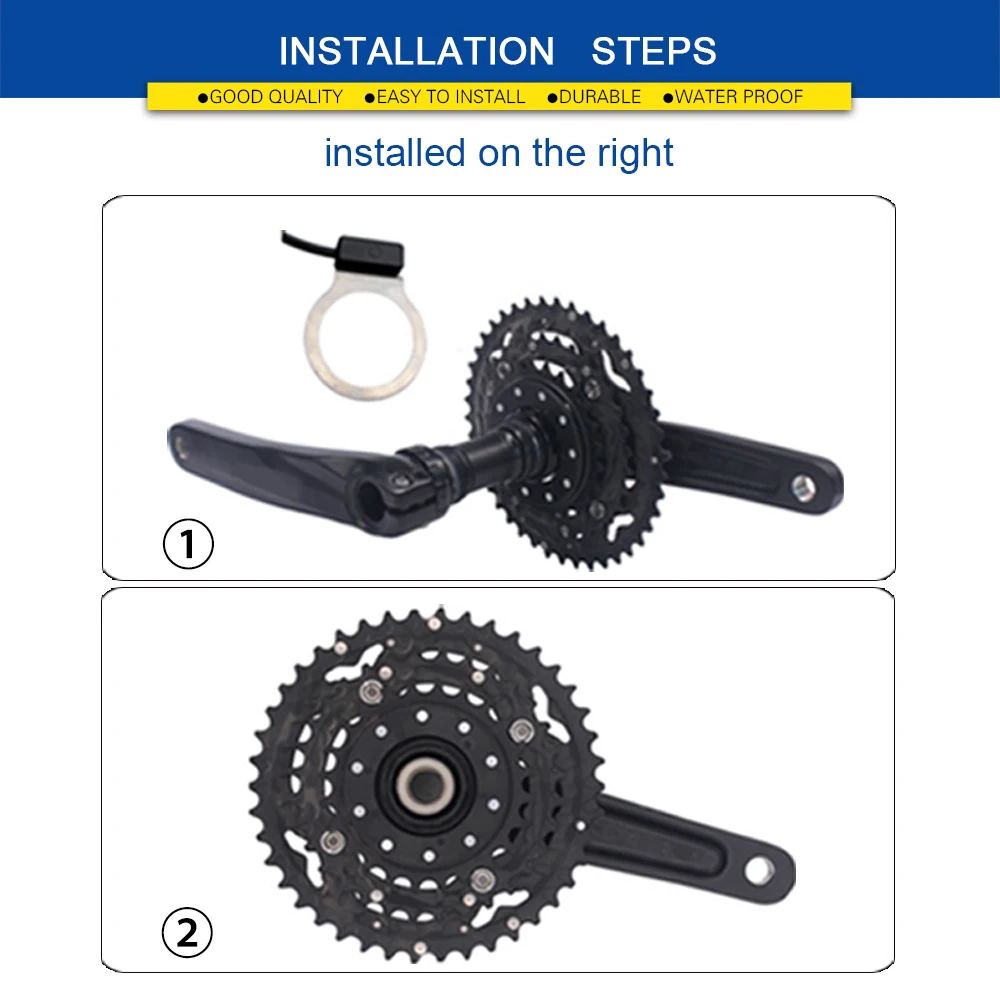 INSTALLATION STEPS

●GOOD QUALITY ●EASY TO INSTALL ●DURABLE ●WATER PROOF

installed on the right

①

②