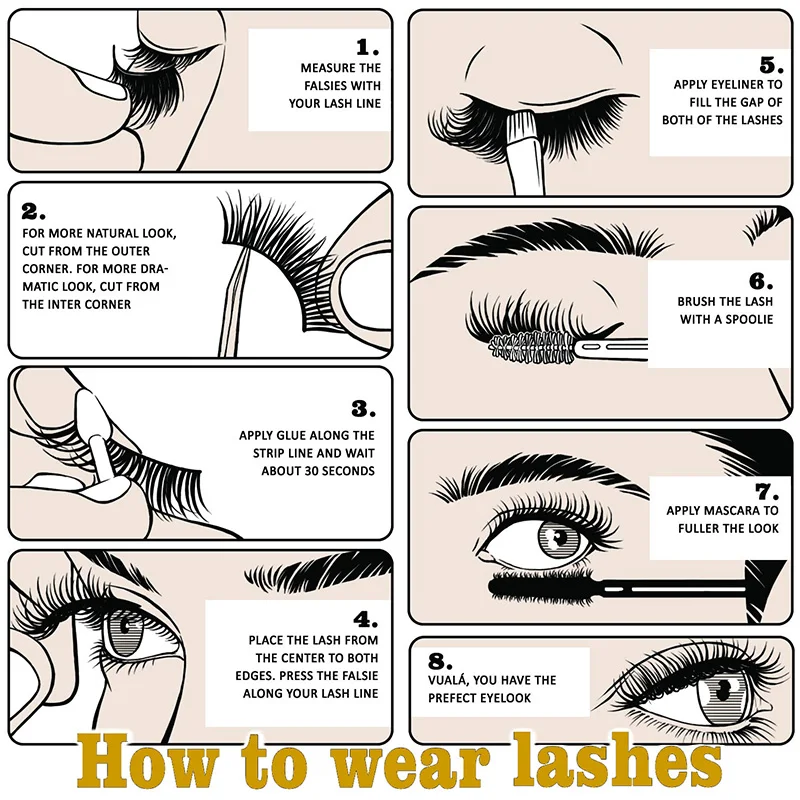 1.
MEASURE THE FALSIES WITH YOUR LASH LINE

2.
FOR MORE NATURAL LOOK, CUT FROM THE OUTER CORNER. FOR MORE DRAMATIC LOOK, CUT FROM THE INTER CORNER

3.
APPLY GLUE ALONG THE STRIP LINE AND WAIT ABOUT 30 SECONDS

4.
PLACE THE LASH FROM THE CENTER TO BOTH EDGES. PRESS THE FALSIE ALONG YOUR LASH LINE

5.
APPLY EYELINER TO FILL THE GAP OF BOTH OF THE LASHES

6.
BRUSH THE LASH WITH A SPOOLIE

7.
APPLY MASCARA TO FULLER THE LOOK

8.
VUALÁ, YOU HAVE THE PREFECT EYELOOK

How to wear lashes