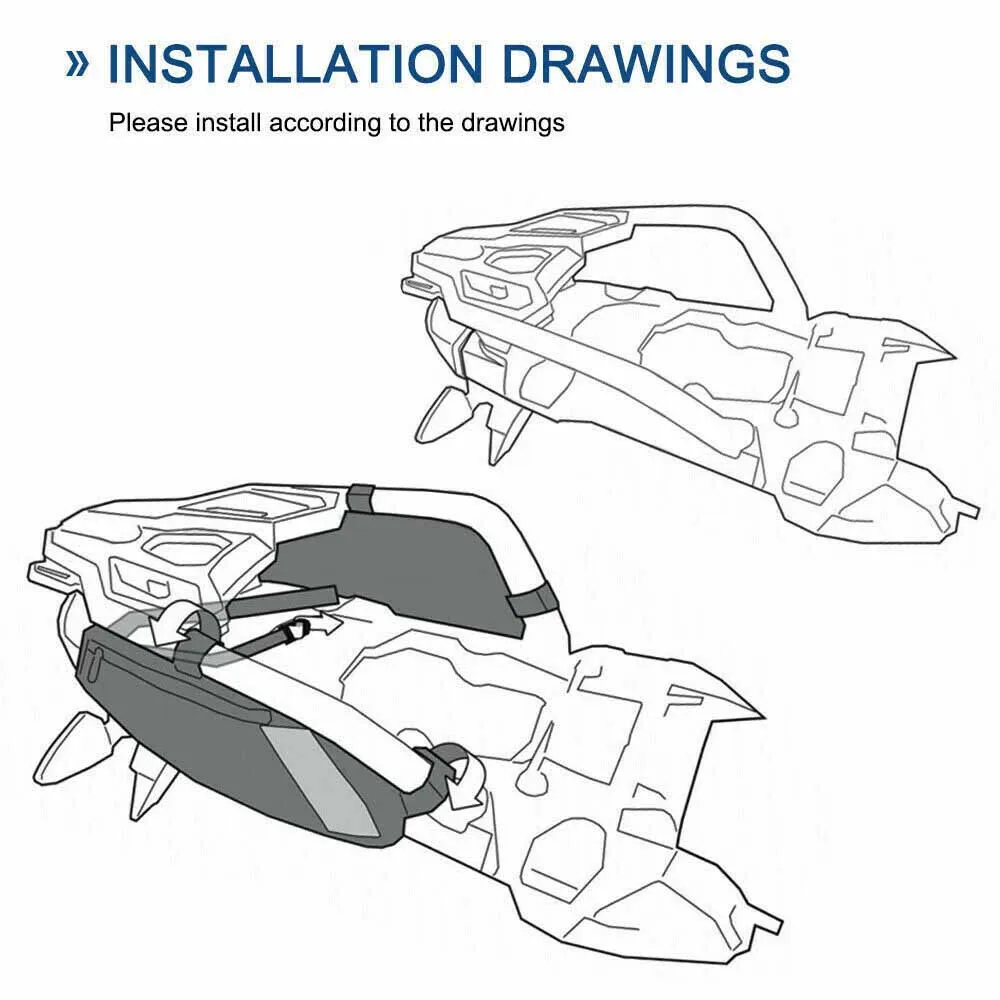 » INSTALLATION DRAWINGS

Please install according to the drawings