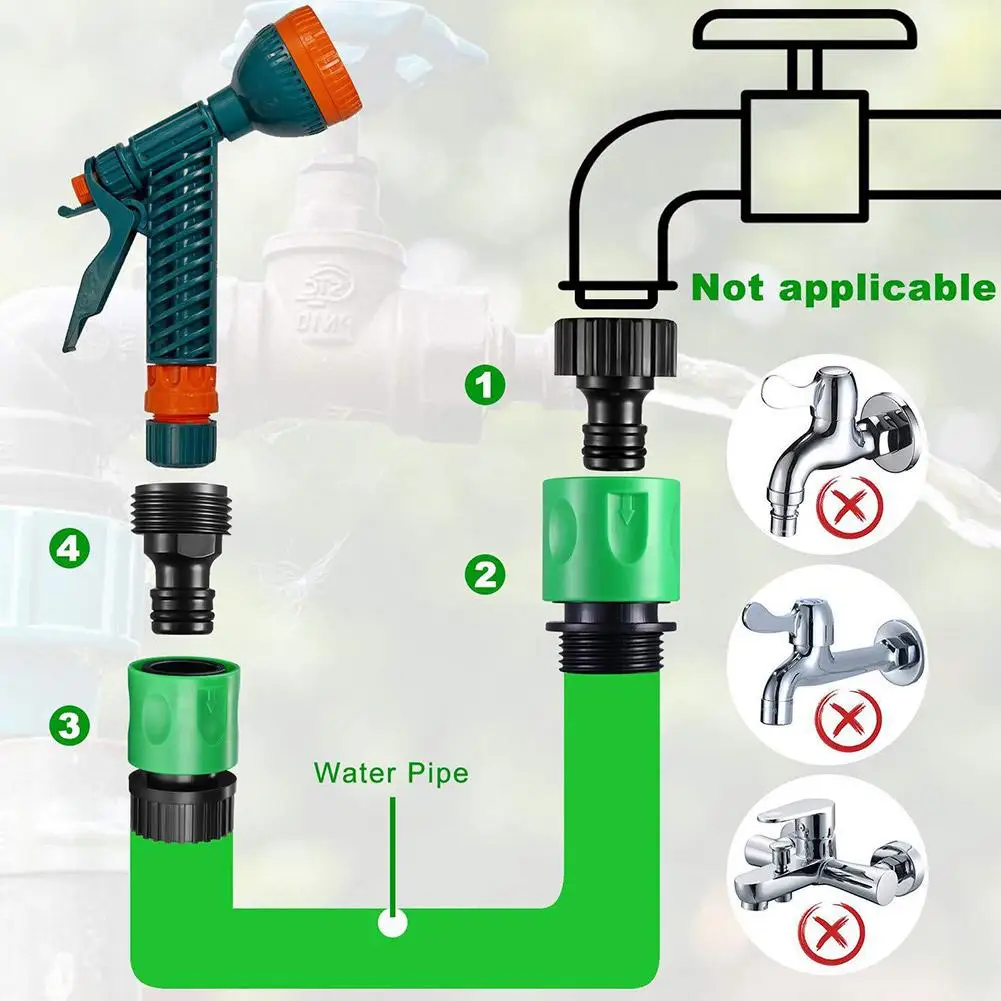 Not applicable

1

2

4

3

Water Pipe