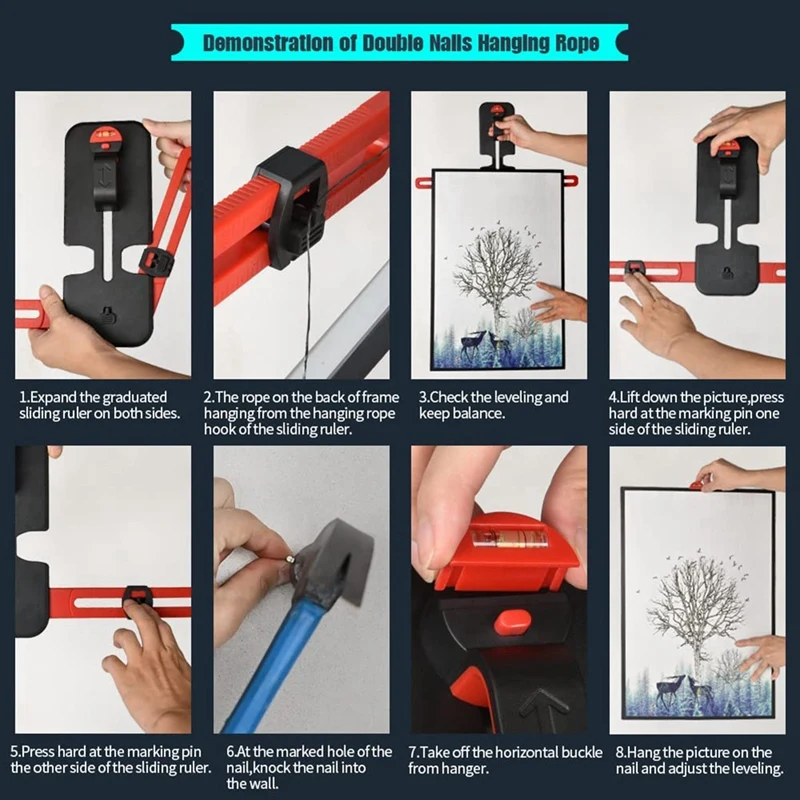 Demonstration of Double Nails Hanging Rope

1.Expand the graduated sliding ruler on both sides.

2.The rope on the back of frame hanging from the hanging rope hook of the sliding ruler.

3.Check the leveling and keep balance.

4.Lift down the picture,press hard at the marking pin one side of the sliding ruler.

5.Press hard at the marking pin the other side of the sliding ruler.

6.At the marked hole of the nail,knock the nail into the wall.

7.Take off the horizontal buckle from hanger.

8.Hang the picture on the nail and adjust the leveling.