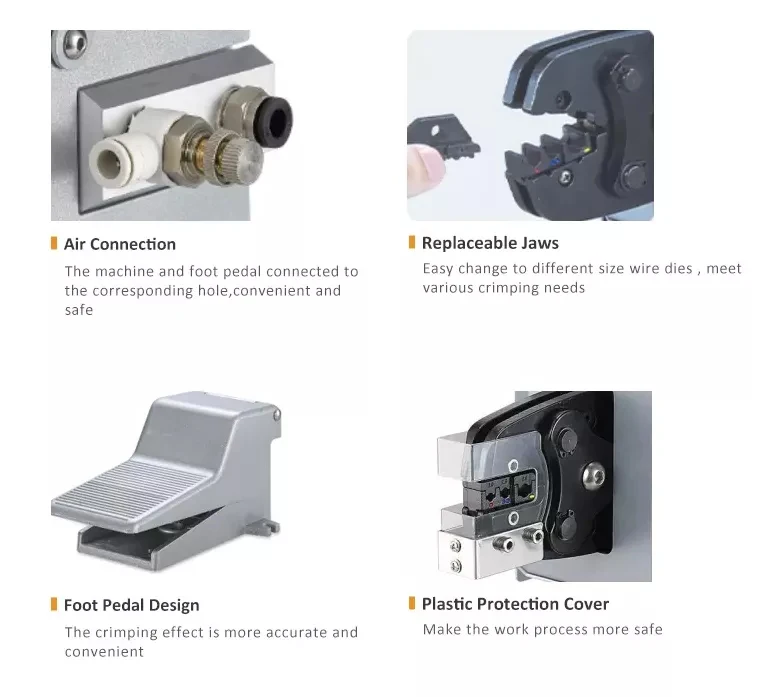 Air Connection

The machine and foot pedal connected to the corresponding hole,convenient and safe

Replaceable Jaws

Easy change to different size wire dies , meet various crimping needs

Foot Pedal Design

The crimping effect is more accurate and convenient

Plastic Protection Cover

Make the work process more safe