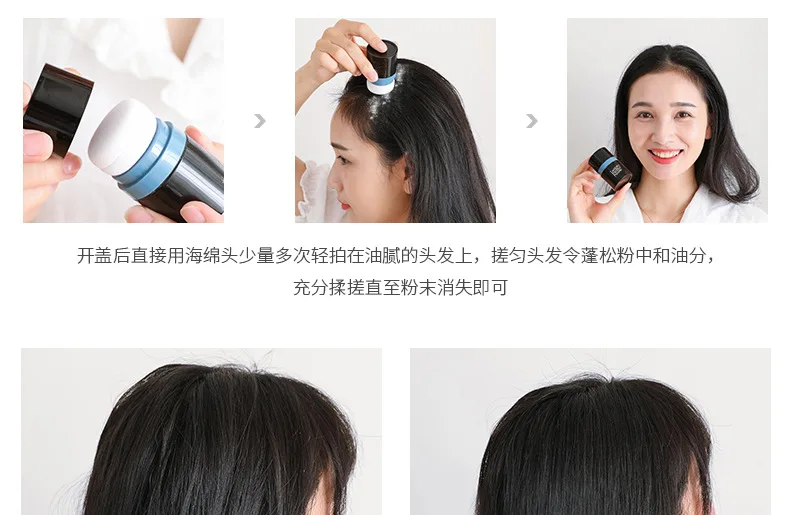 开盖后直接用海绵头少量多次轻拍在油腻的头发上，搓匀头发令蓬松粉中和油分，充分揉搓直至粉末消失即可