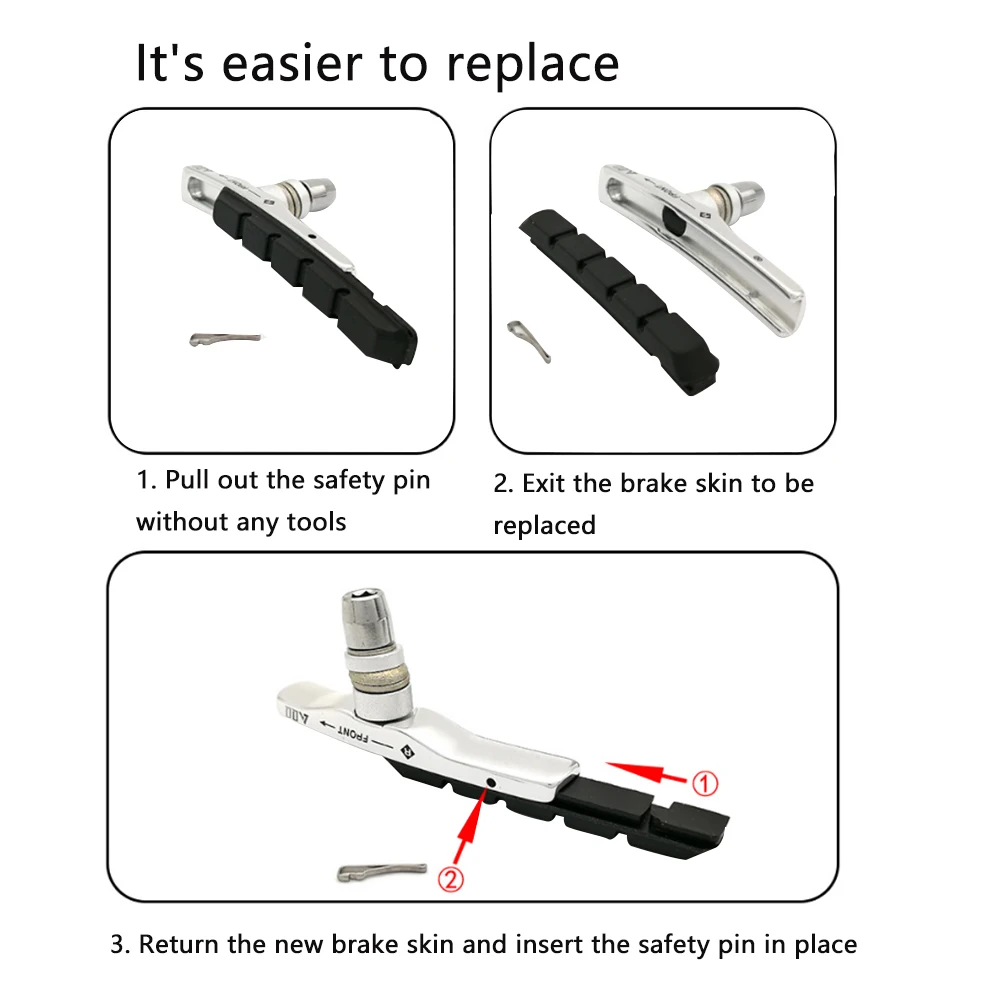 It's easier to replace

1. Pull out the safety pin without any tools

2. Exit the brake skin to be replaced

FRONT

①

②

3. Return the new brake skin and insert the safety pin in place