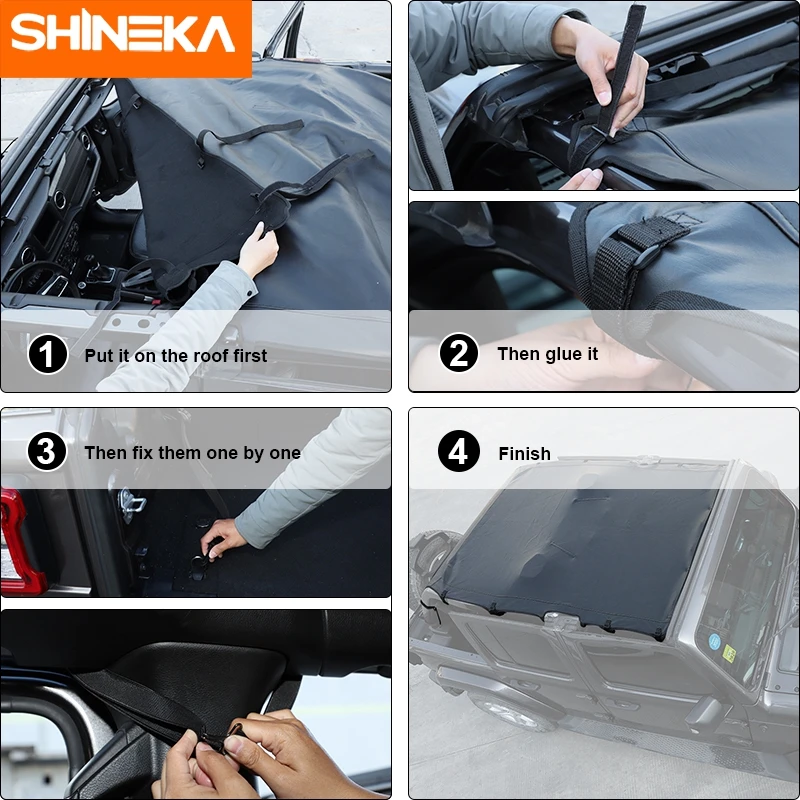 SHINEKA

1 Put it on the roof first

2 Then glue it

3 Then fix them one by one

4 Finish