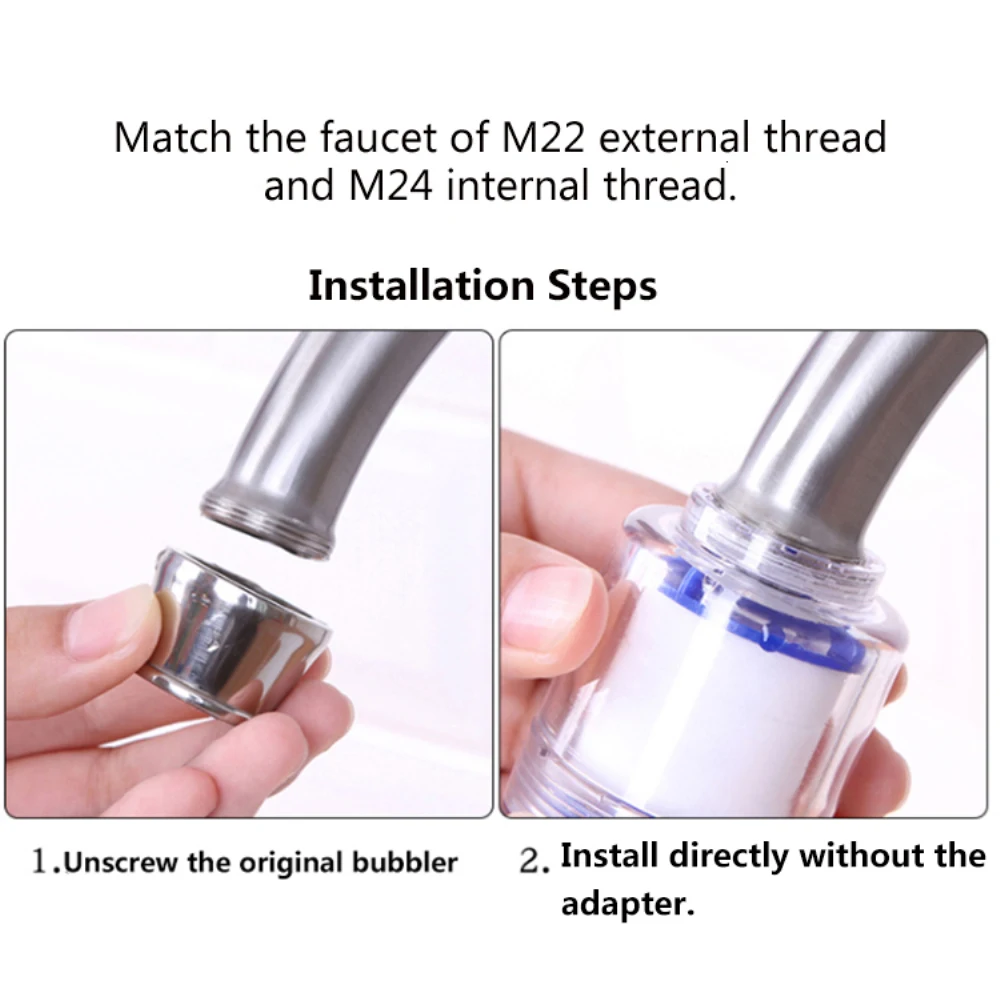 Match the faucet of M22 external thread and M24 internal thread.

Installation Steps

1.Unscrew the original bubbler

2. Install directly without the adapter.