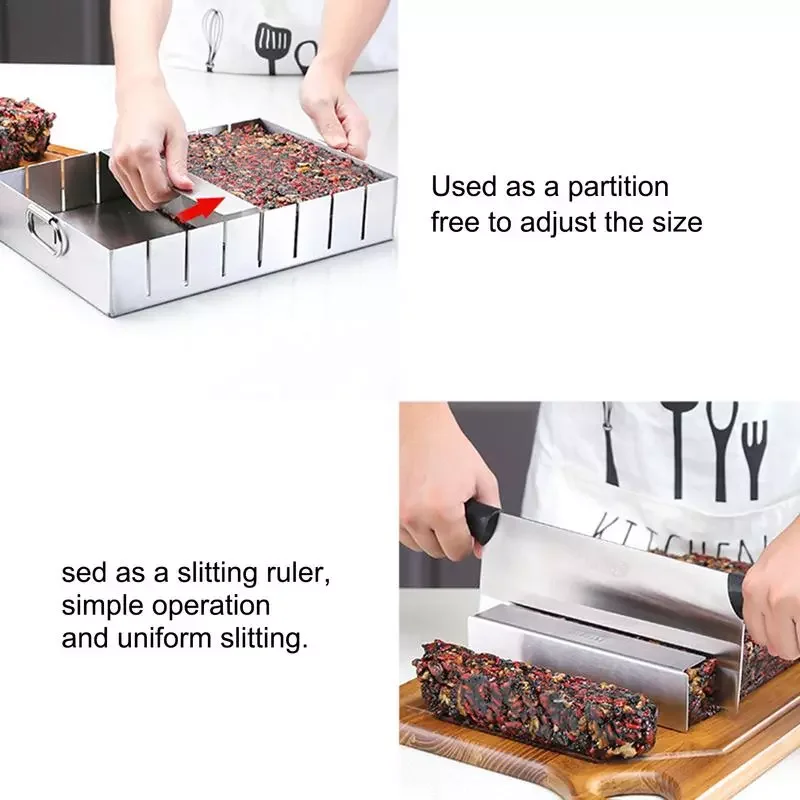 Used as a partition
free to adjust the size

sed as a slitting ruler,
simple operation
and uniform slitting.

KITCHEN