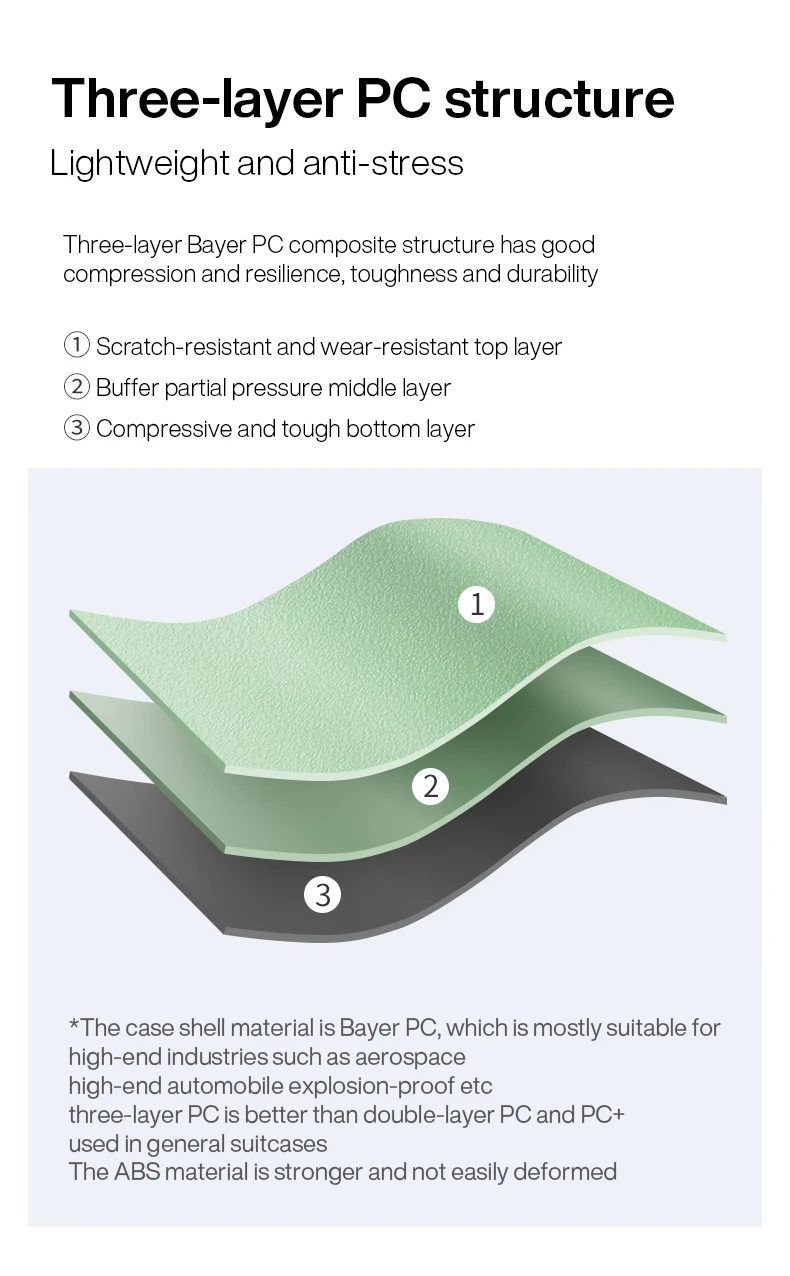 Three-layer PC structure

Lightweight and anti-stress

Three-layer Bayer PC composite structure has good compression and resilience, toughness and durability

① Scratch-resistant and wear-resistant top layer
② Buffer partial pressure middle layer
③ Compressive and tough bottom layer

1

2

3

*The case shell material is Bayer PC, which is mostly suitable for high-end industries such as aerospace
high-end automobile explosion-proof etc
three-layer PC is better than double-layer PC and PC+
used in general suitcases
The ABS material is stronger and not easily deformed