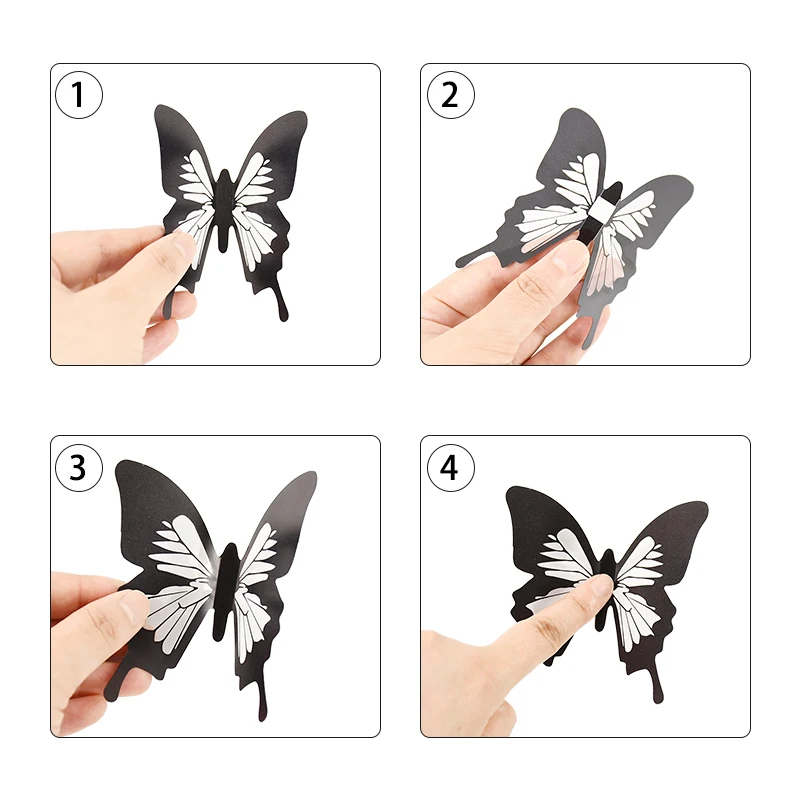 1

2

3

4