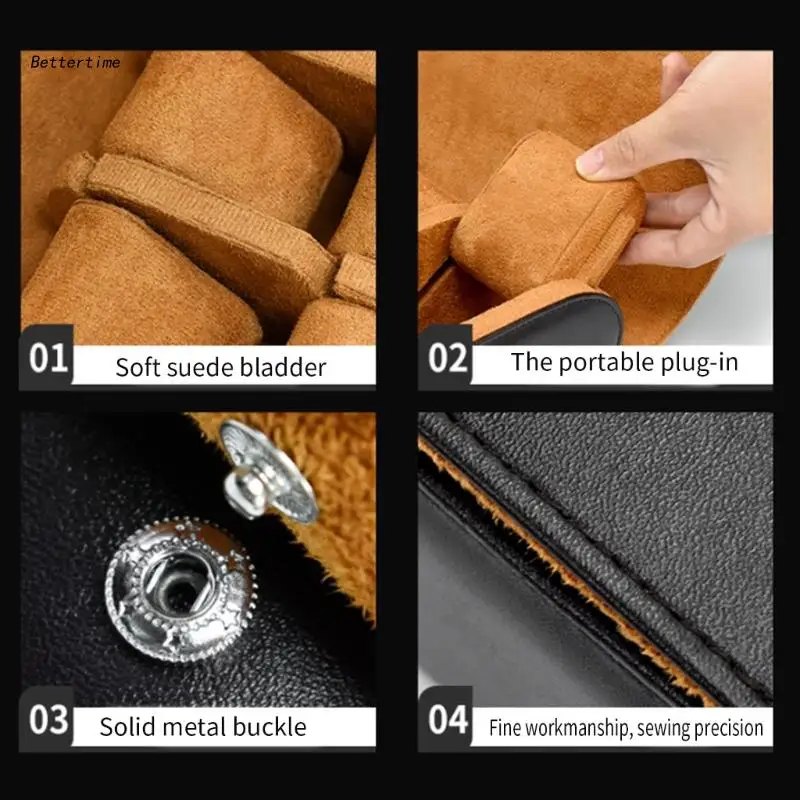 Bettertime

01 Soft suede bladder

02 The portable plug-in

03 Solid metal buckle

04 Fine workmanship, sewing precision