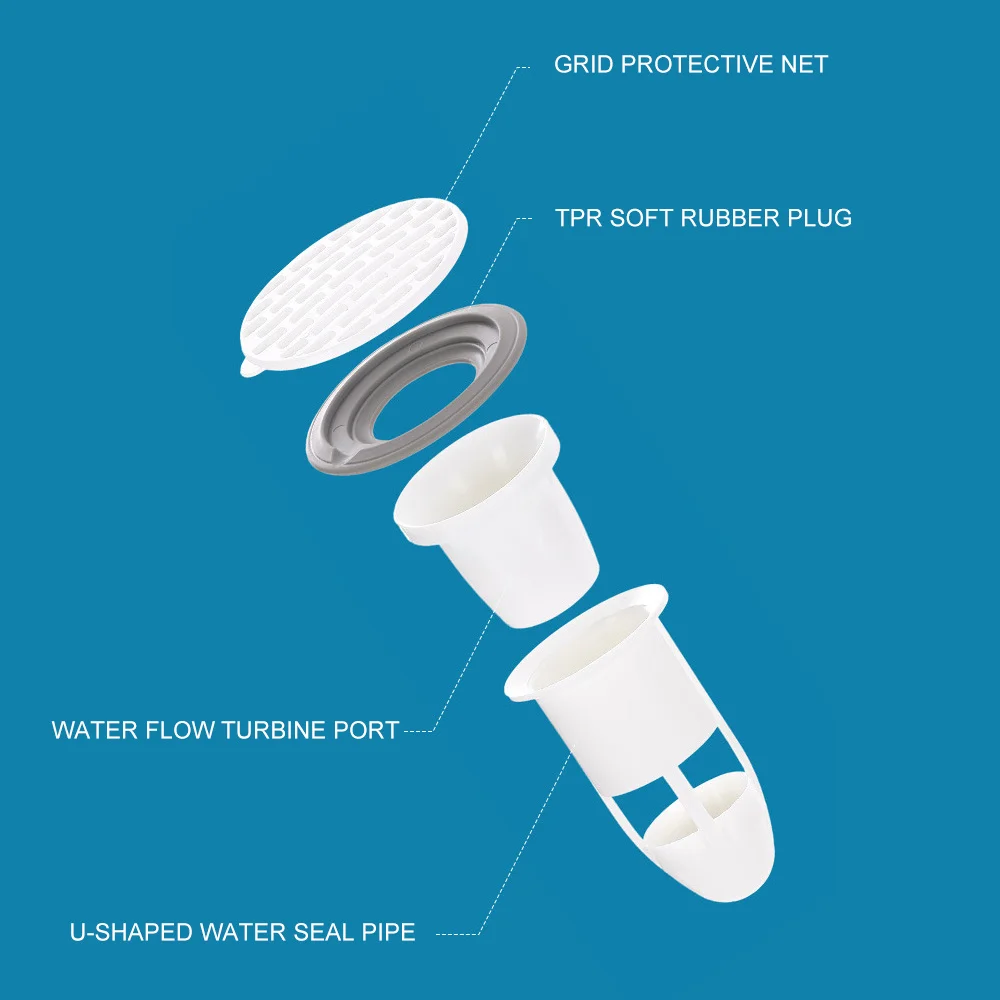 GRID PROTECTIVE NET

TPR SOFT RUBBER PLUG

WATER FLOW TURBINE PORT

U-SHAPED WATER SEAL PIPE