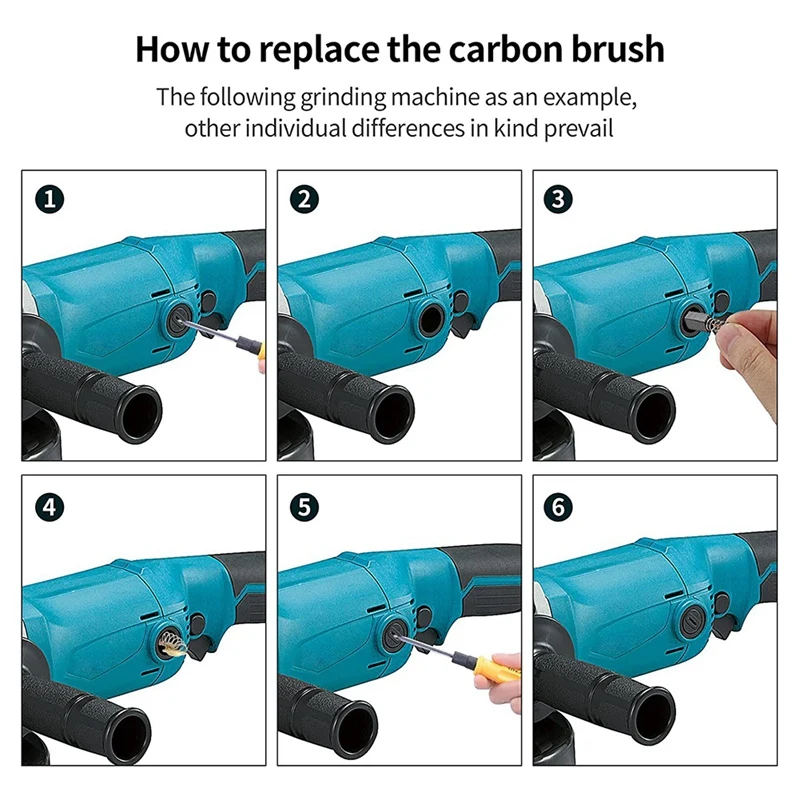 How to replace the carbon brush

The following grinding machine as an example, other individual differences in kind prevail

1

2

3

4

5

6