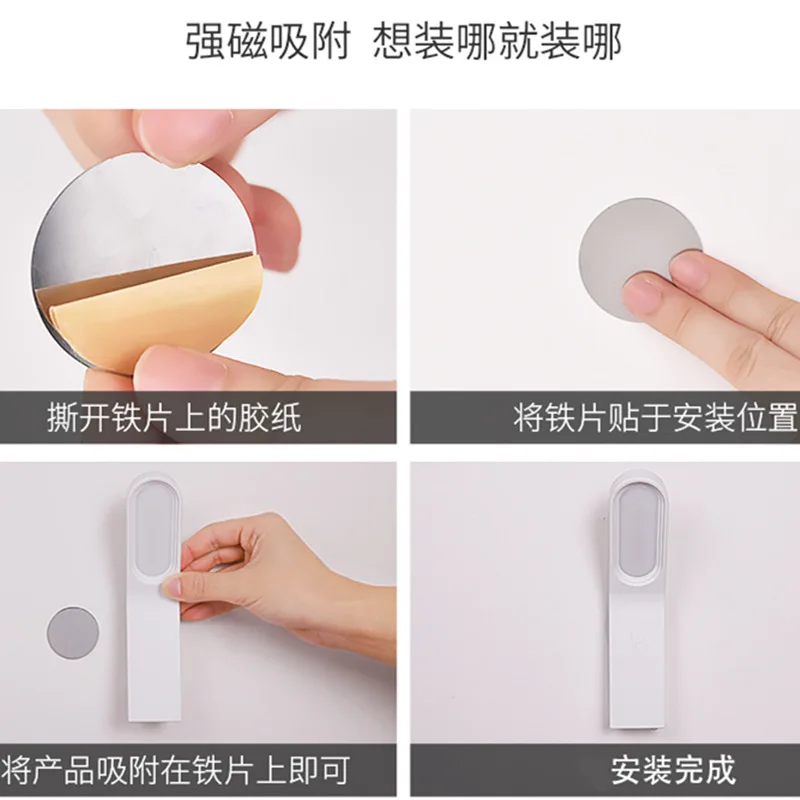 强磁吸附 想装哪就装哪

撕开铁片上的胶纸

将铁片贴于安装位置

将产品吸附在铁片上即可

安装完成