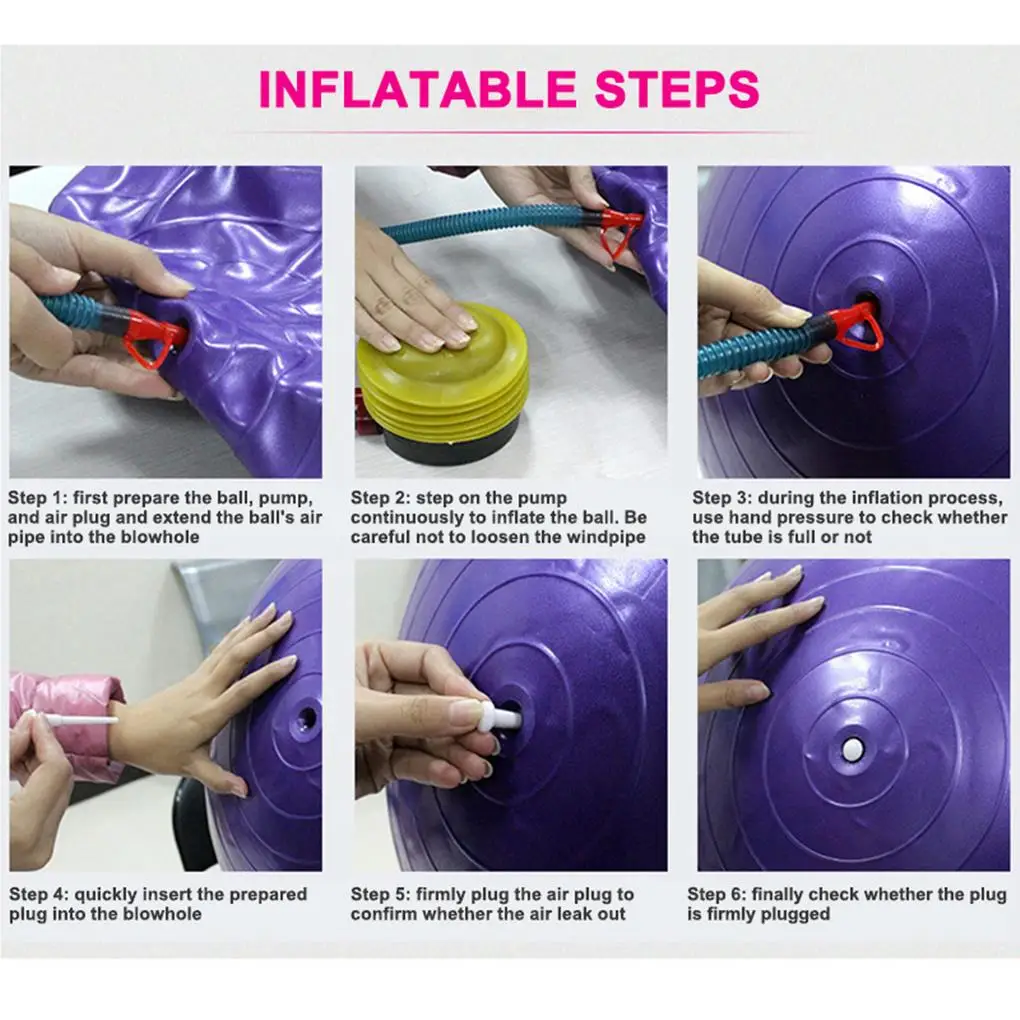 INFLATABLE STEPS

Step 1: first prepare the ball, pump, and air plug and extend the ball's air pipe into the blowhole

Step 2: step on the pump continuously to inflate the ball. Be careful not to loosen the windpipe

Step 3: during the inflation process, use hand pressure to check whether the tube is full or not

Step 4: quickly insert the prepared plug into the blowhole

Step 5: firmly plug the air plug to confirm whether the air leak out

Step 6: finally check whether the plug is firmly plugged