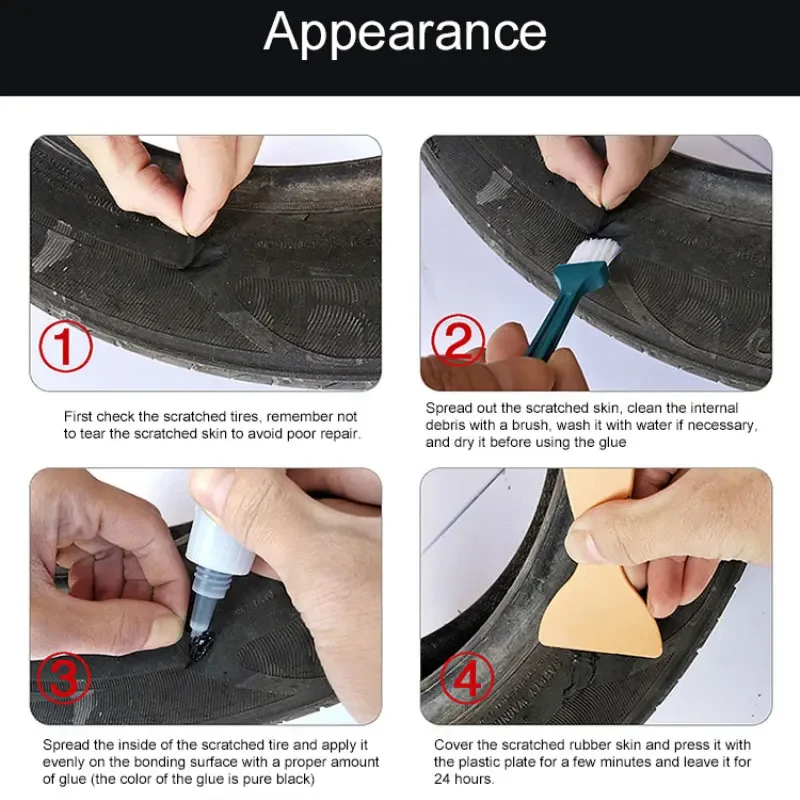 Appearance

①

First check the scratched tires, remember not to tear the scratched skin to avoid poor repair.

②

Spread out the scratched skin, clean the internal debris with a brush, wash it with water if necessary, and dry it before using the glue

③

Spread the inside of the scratched tire and apply it evenly on the bonding surface with a proper amount of glue (the color of the glue is pure black)

④

Cover the scratched rubber skin and press it with the plastic plate for a few minutes and leave it for 24 hours.