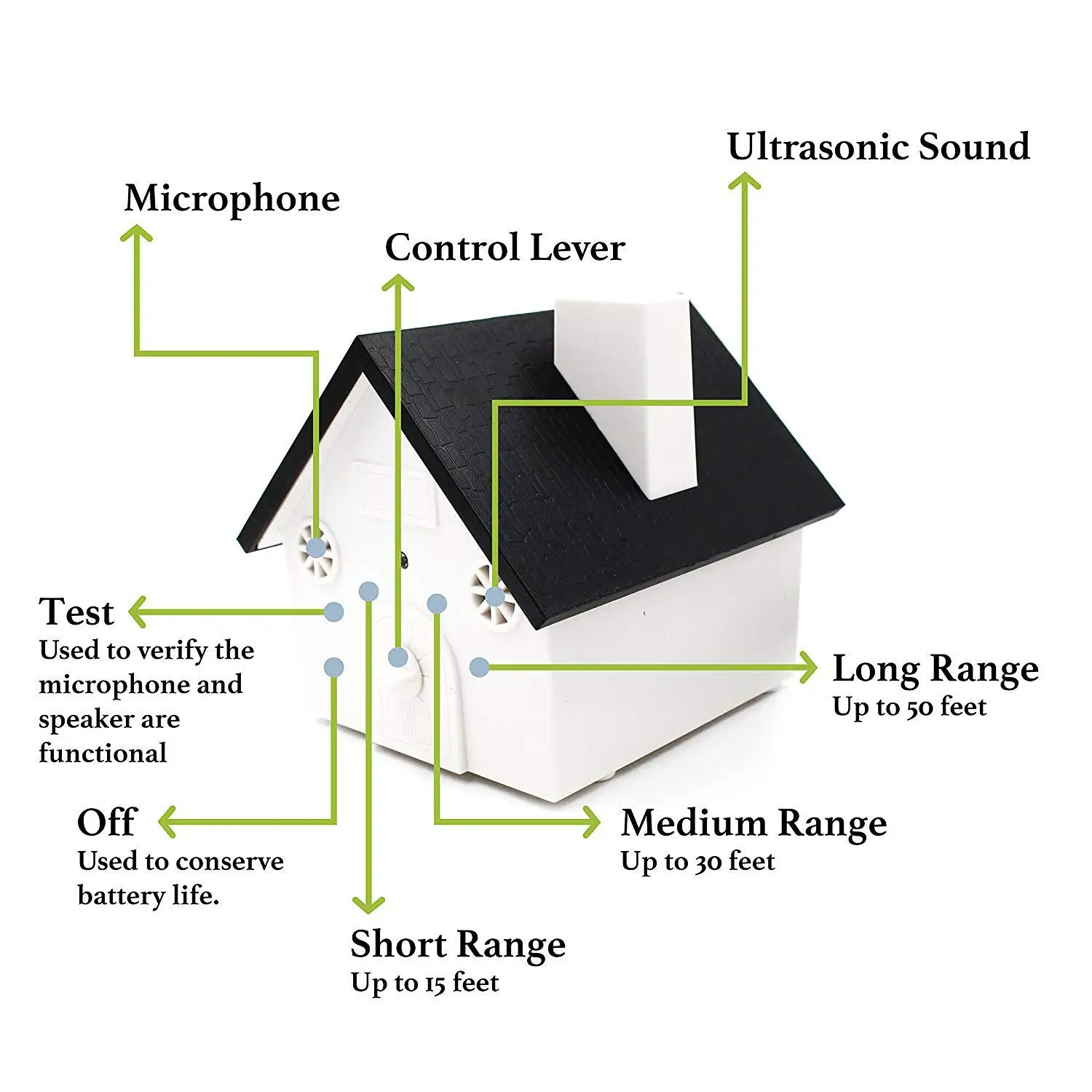 Ultrasonic Sound

Microphone

Control Lever

Test
Used to verify the microphone and speaker are functional

Long Range
Up to 50 feet

Off
Used to conserve battery life.

Medium Range
Up to 30 feet

Short Range
Up to 15 feet