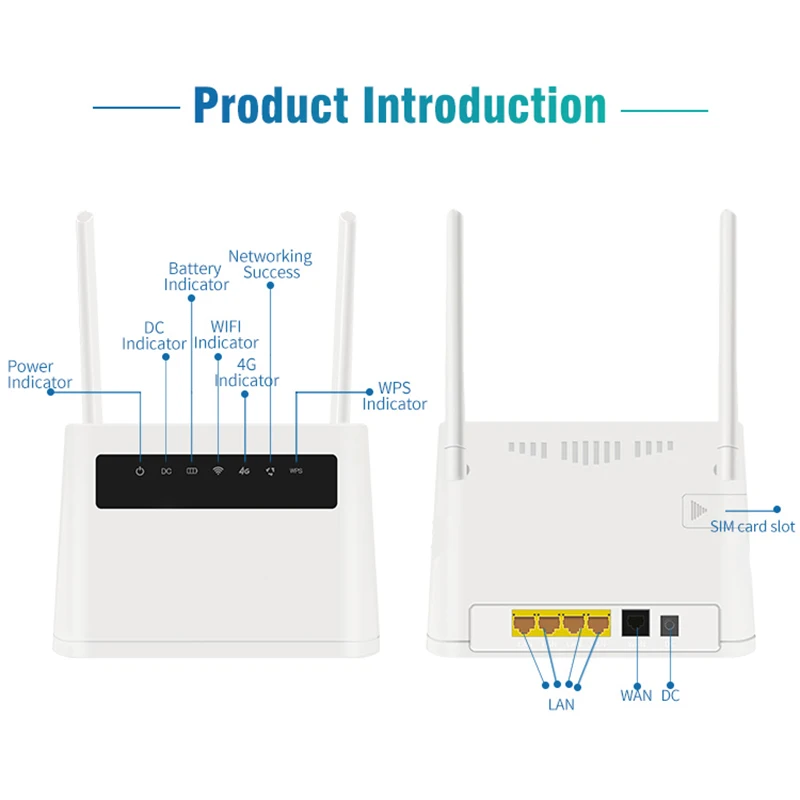 Product Introduction

Power Indicator

DC Indicator

Battery Indicator

WIFI Indicator

4G Indicator

Networking Success

WPS Indicator

DC

4G

WPS

SIM card slot

LAN

WAN

DC