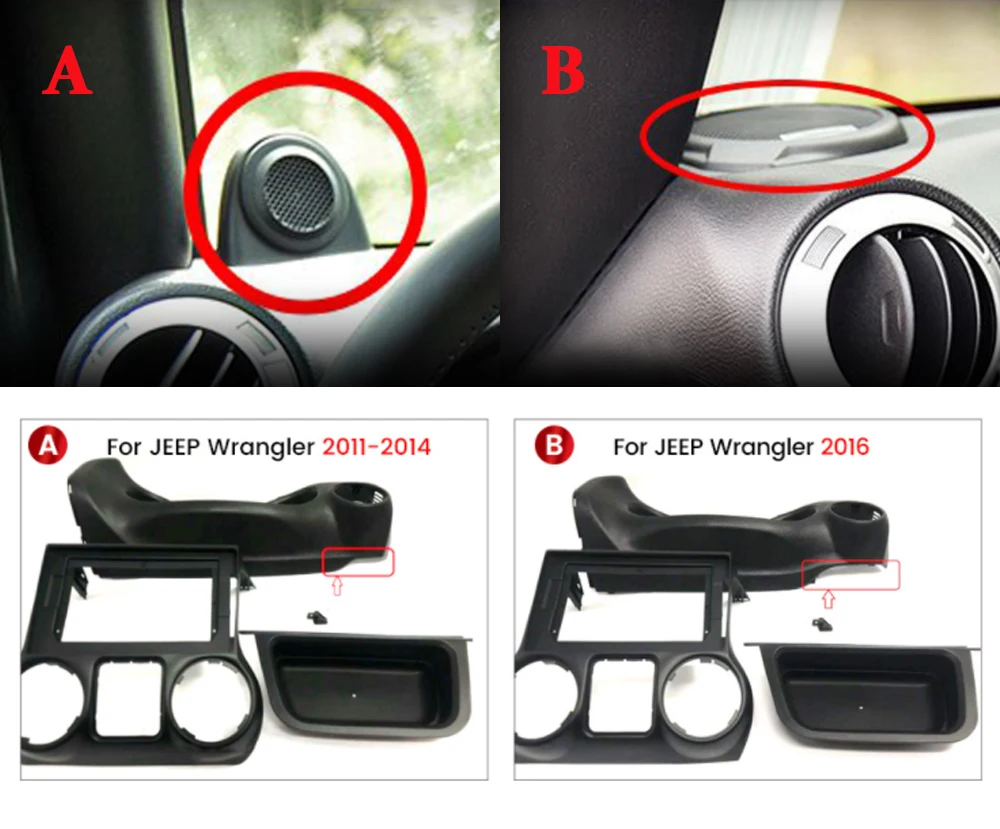 A

B

A For JEEP Wrangler 2011-2014

B For JEEP Wrangler 2016