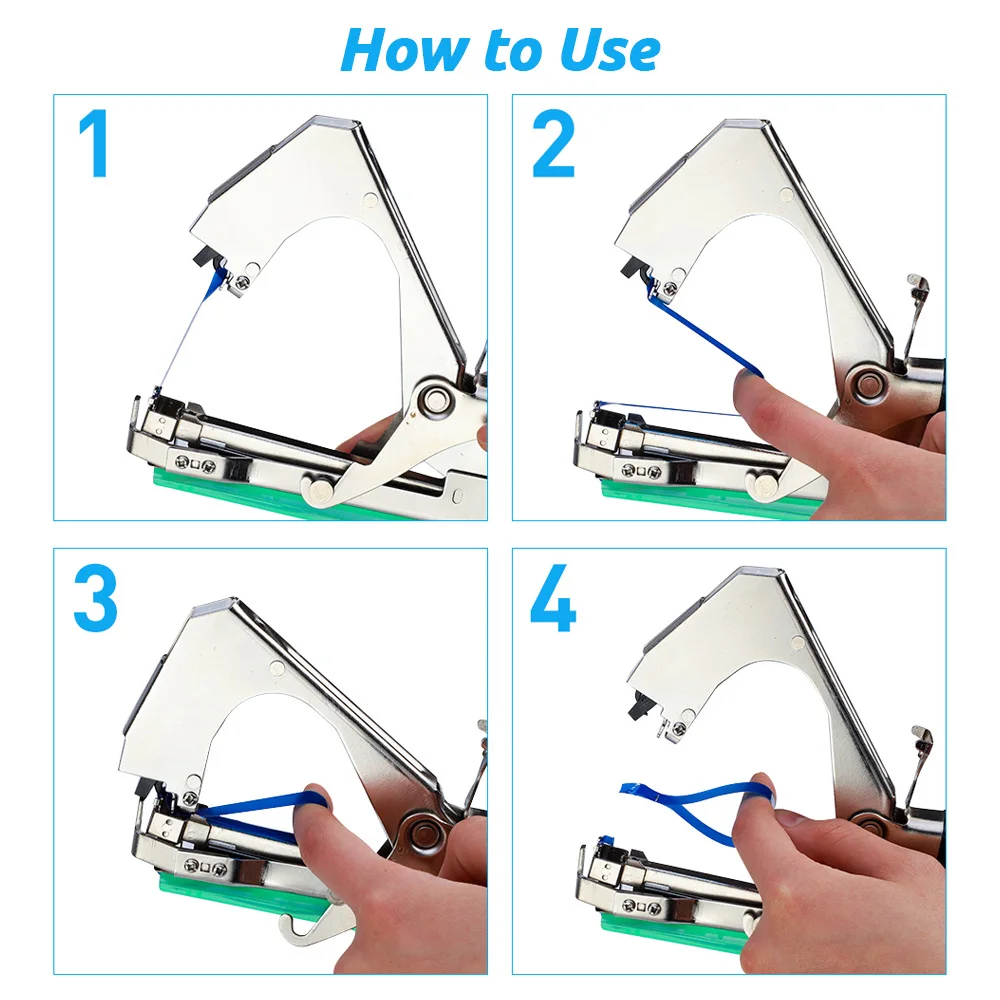 How to Use

1

2

3

4