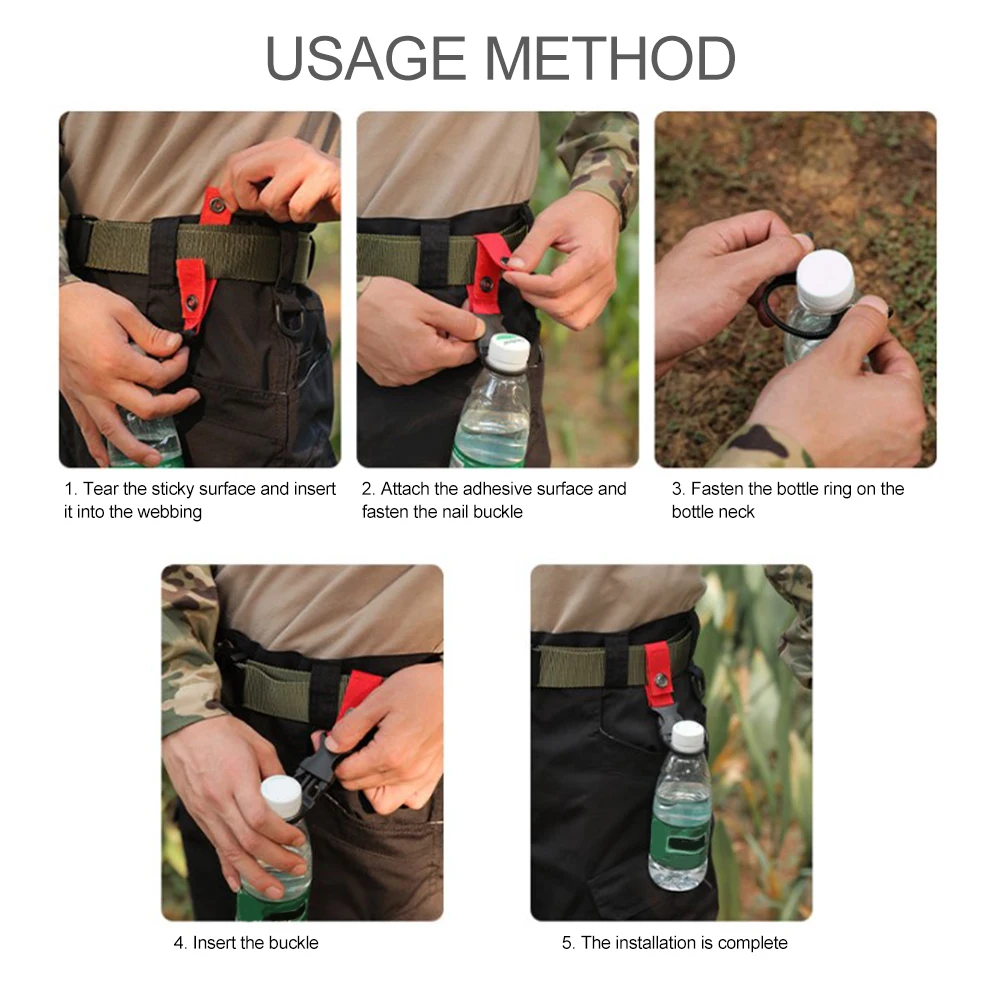 USAGE METHOD

1. Tear the sticky surface and insert it into the webbing

2. Attach the adhesive surface and fasten the nail buckle

3. Fasten the bottle ring on the bottle neck

4. Insert the buckle

5. The installation is complete