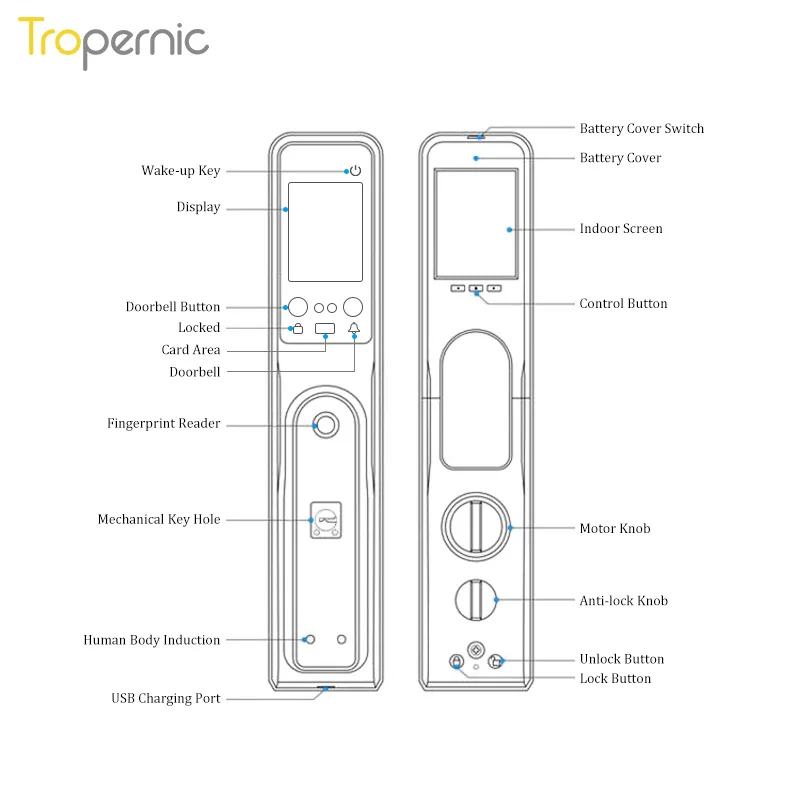 Tropernic

Wake-up Key
Display
Doorbell Button
Locked
Card Area
Doorbell
Fingerprint Reader
Mechanical Key Hole
Human Body Induction
USB Charging Port

Battery Cover Switch
Battery Cover
Indoor Screen
Control Button
Motor Knob
Anti-lock Knob
Unlock Button
Lock Button