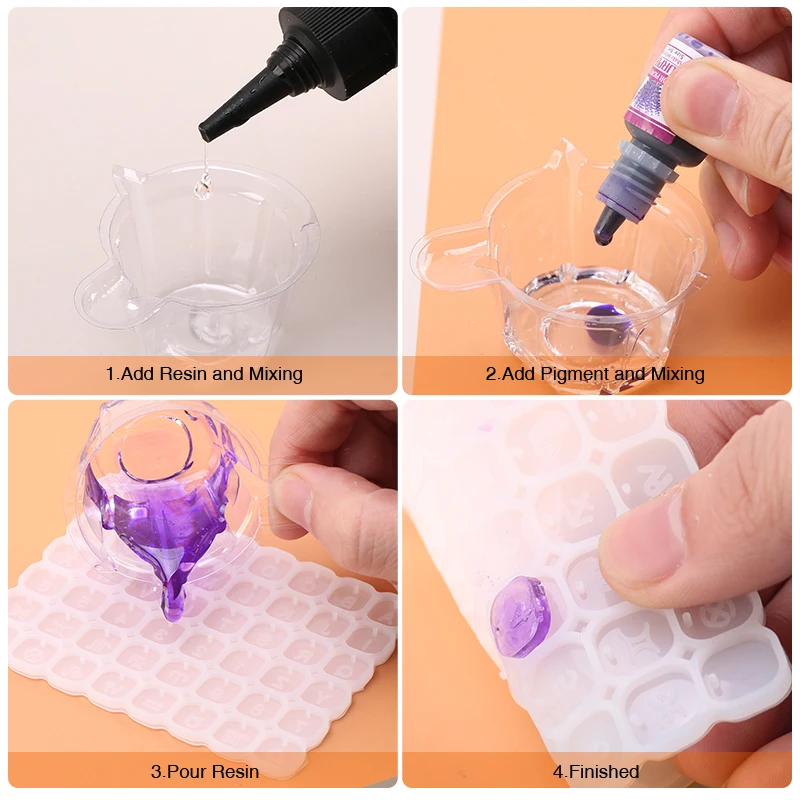 1.Add Resin and Mixing

2.Add Pigment and Mixing

3.Pour Resin

4.Finished