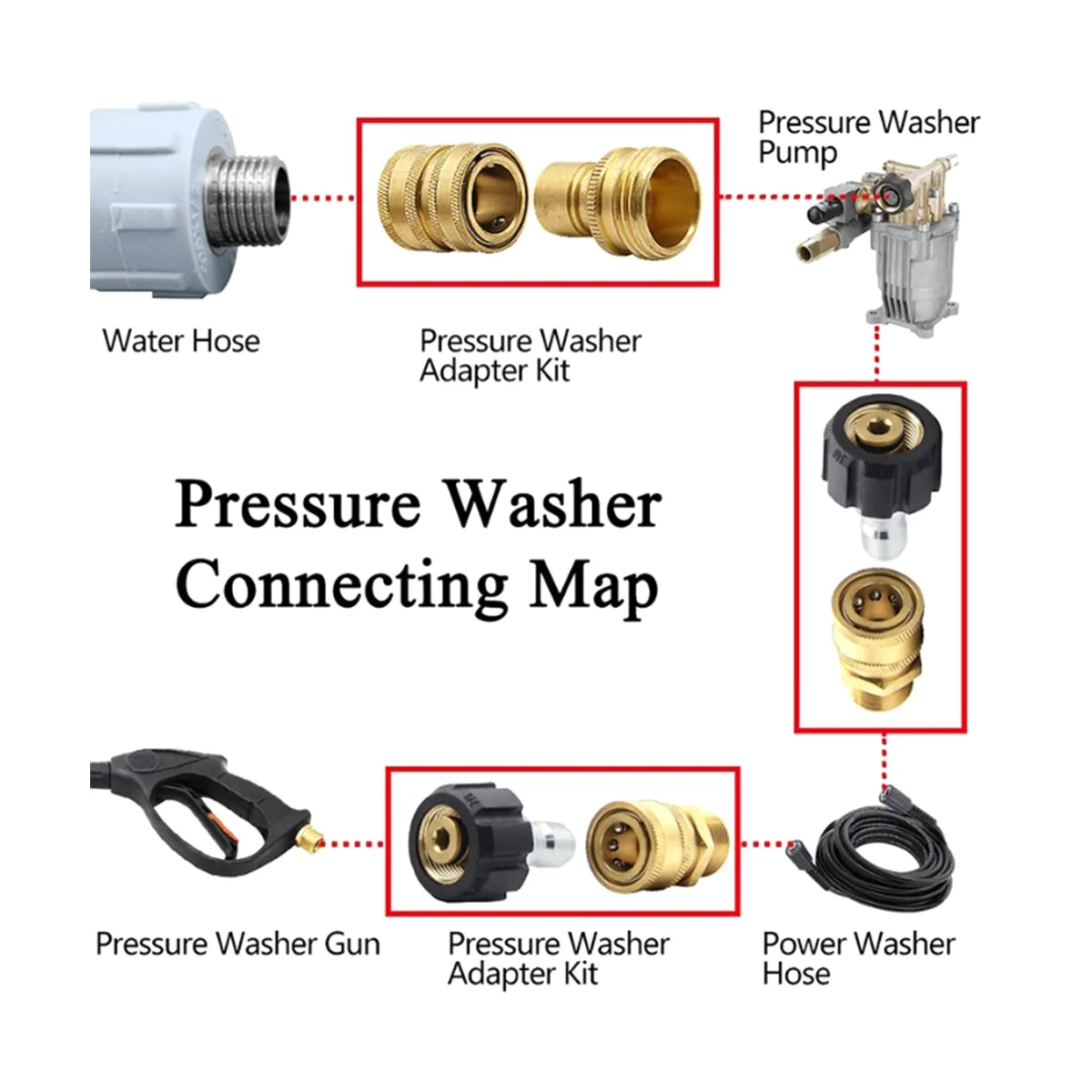 Pressure Washer Pump

Water Hose

Pressure Washer Adapter Kit

Pressure Washer Connecting Map

Pressure Washer Gun

Pressure Washer Adapter Kit

Power Washer Hose