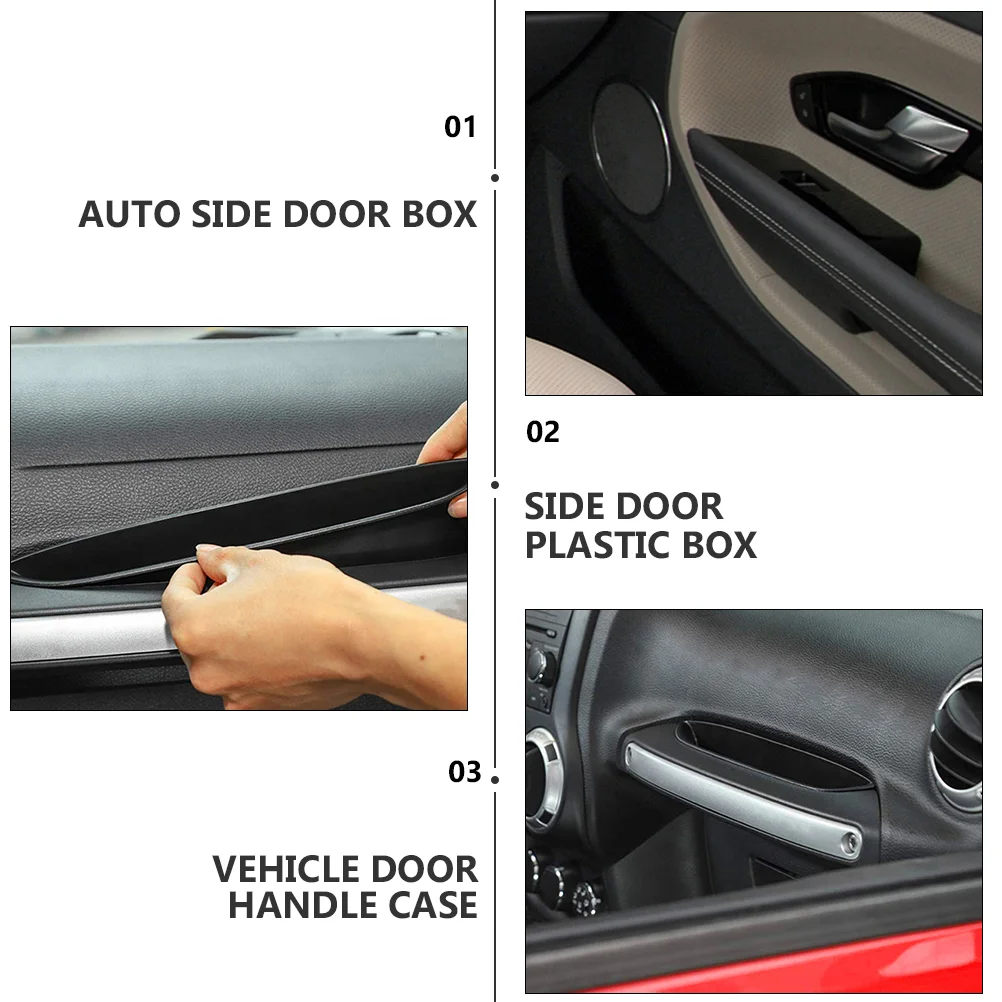 01

AUTO SIDE DOOR BOX

02

SIDE DOOR PLASTIC BOX

03

VEHICLE DOOR HANDLE CASE