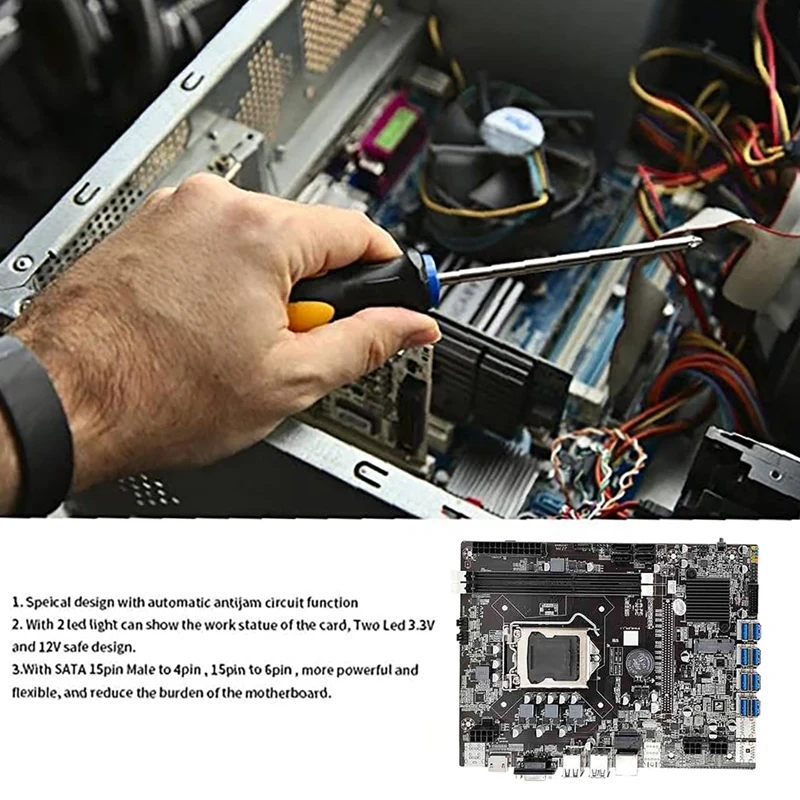 1. Speical design with automatic antijam circuit function
2. With 2 led light can show the work statue of the card, Two Led 3.3V and 12V safe design.
3.With SATA 15pin Male to 4pin , 15pin to 6pin , more powerful and flexible, and reduce the burden of the motherboard.