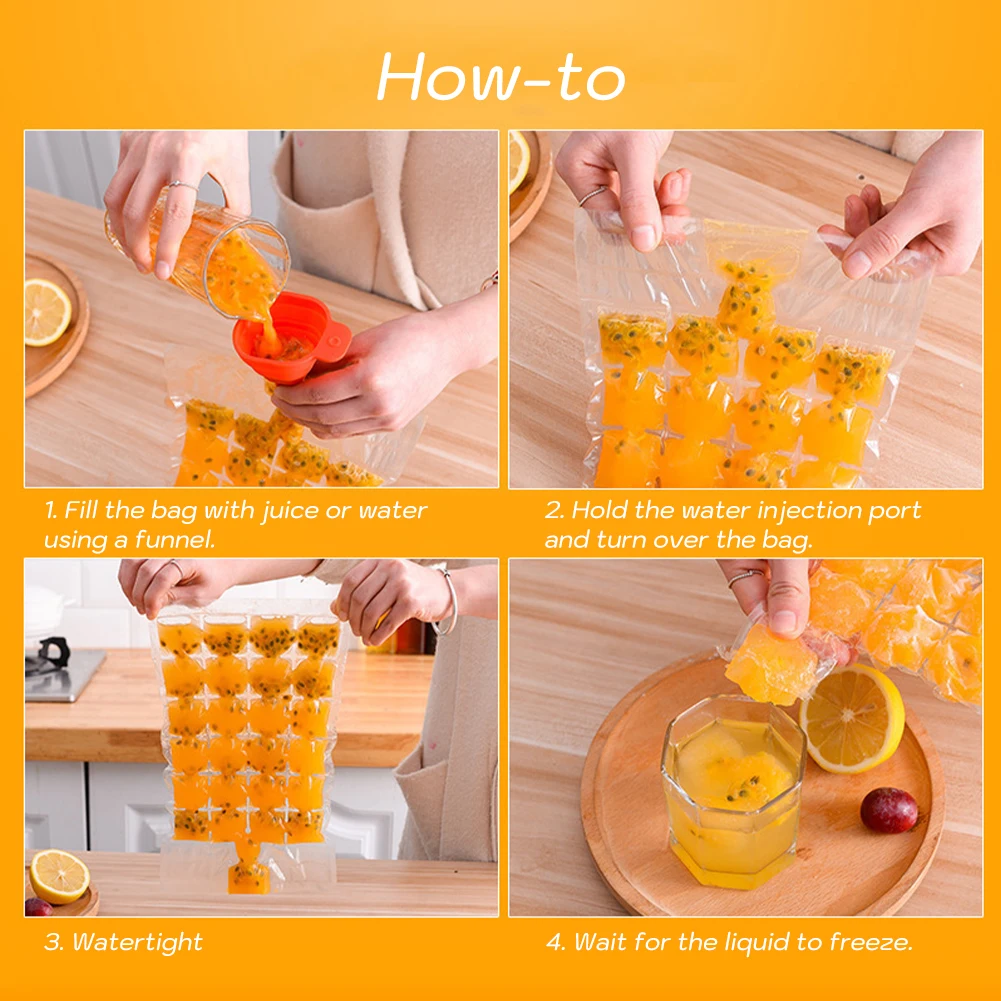 How-to

1. Fill the bag with juice or water using a funnel.

2. Hold the water injection port and turn over the bag.

3. Watertight

4. Wait for the liquid to freeze.