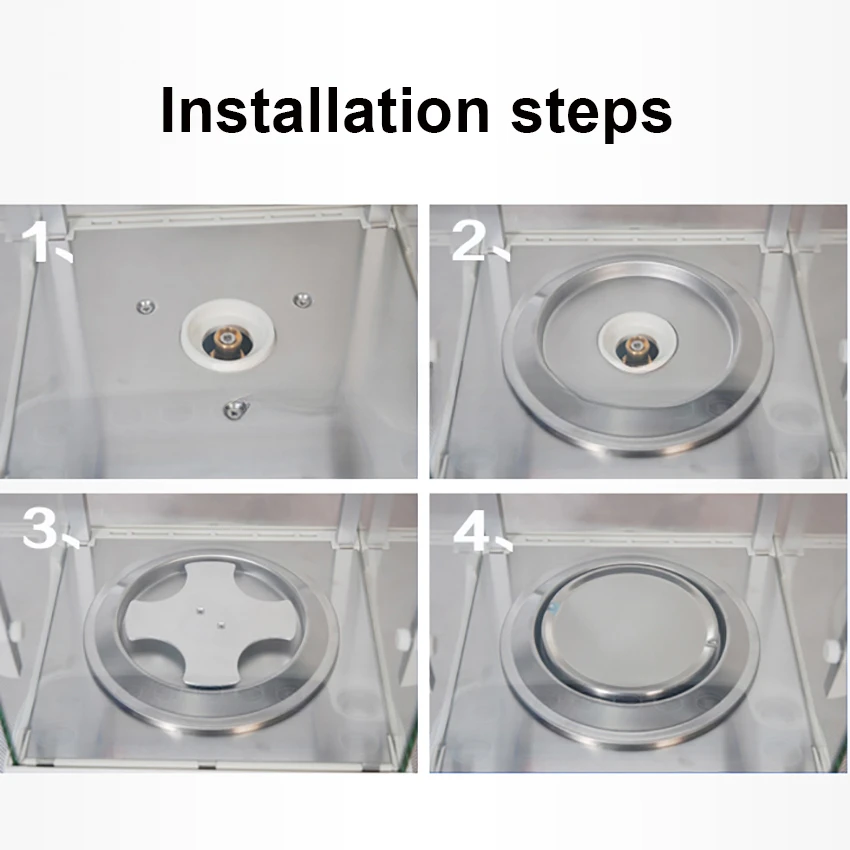 Installation steps

1、

2、

3、

4、