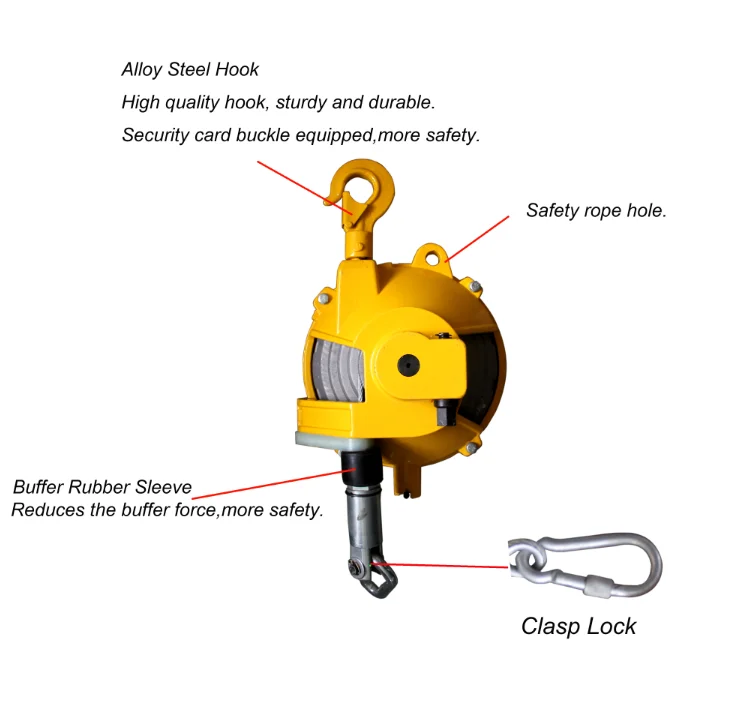 Alloy Steel Hook
High quality hook, sturdy and durable.
Security card buckle equipped,more safety.

Safety rope hole.

Buffer Rubber Sleeve
Reduces the buffer force,more safety.

Clasp Lock