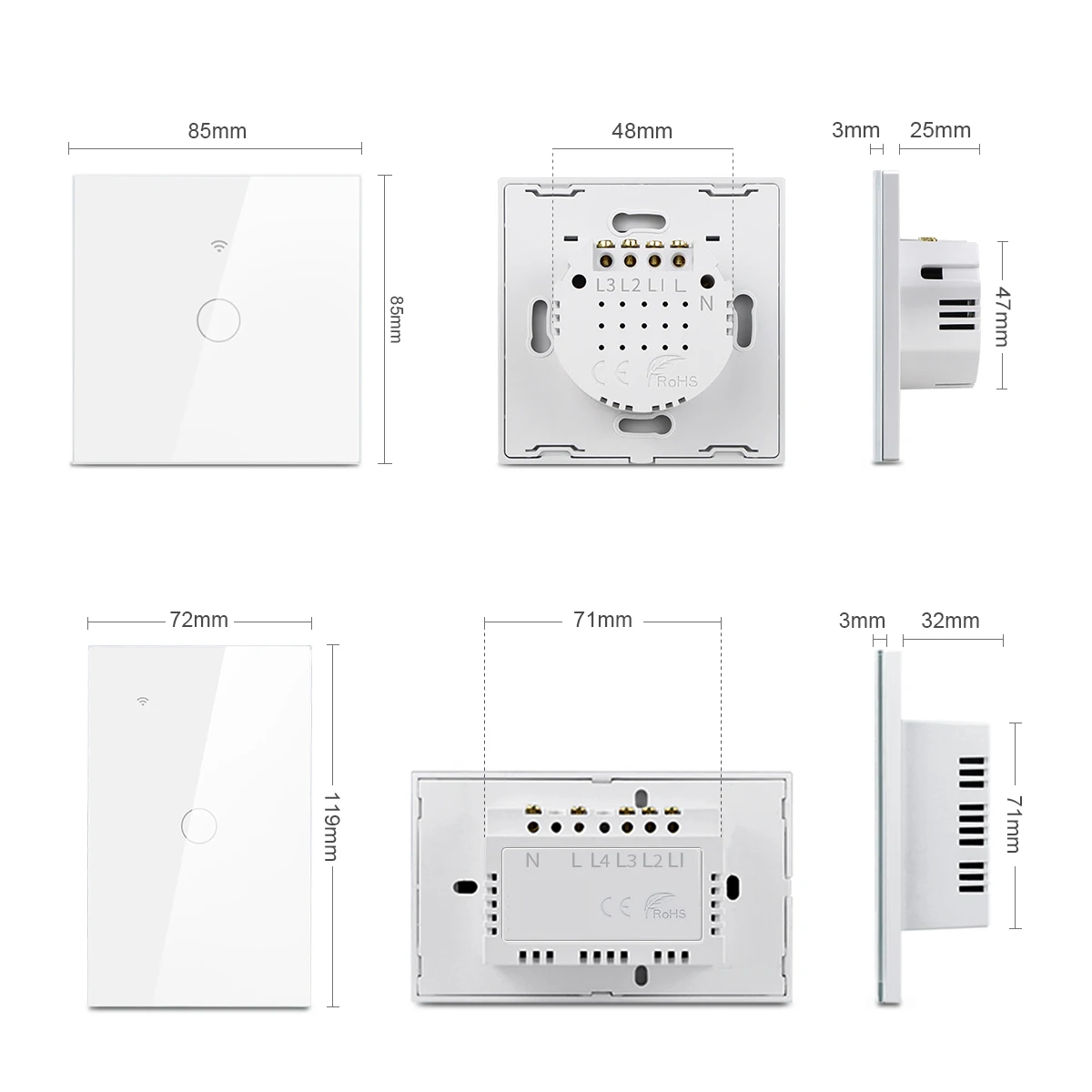 85mm

85mm

48mm

L3 L2 L1 L

N

CE

RoHS

3mm

25mm

47mm

72mm

119mm

71mm

N L L4 L3 L2 L1

CE

RoHS

3mm

32mm

71mm