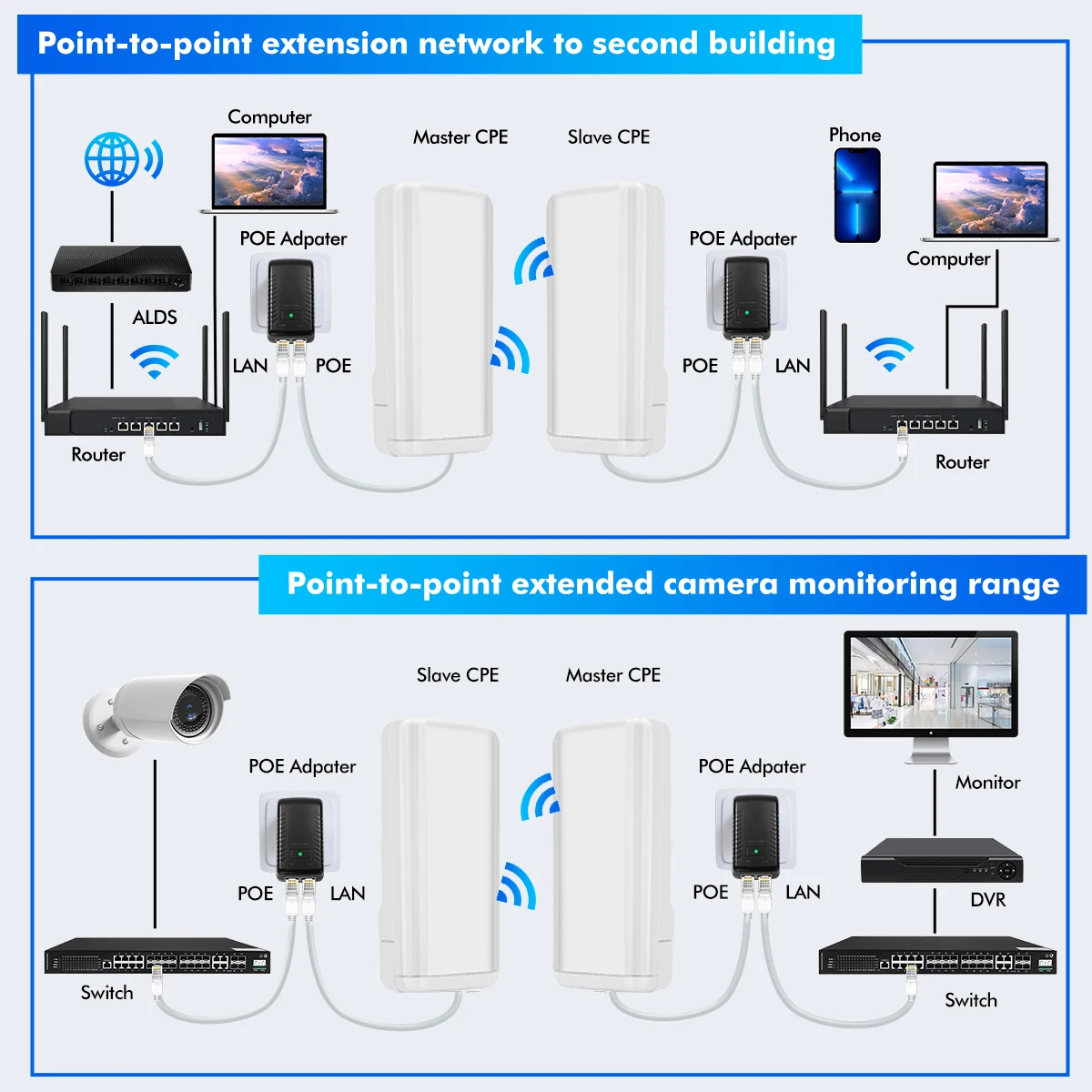 Point-to-point extension network to second building

Computer

Master CPE

Slave CPE

Phone

POE Adpater

POE Adpater

Computer

ALDS

LAN

POE

POE

LAN

Router

Router

Point-to-point extended camera monitoring range

Slave CPE

Master CPE

POE Adpater

POE Adpater

Monitor

POE

LAN

POE

LAN

DVR

Switch

Switch