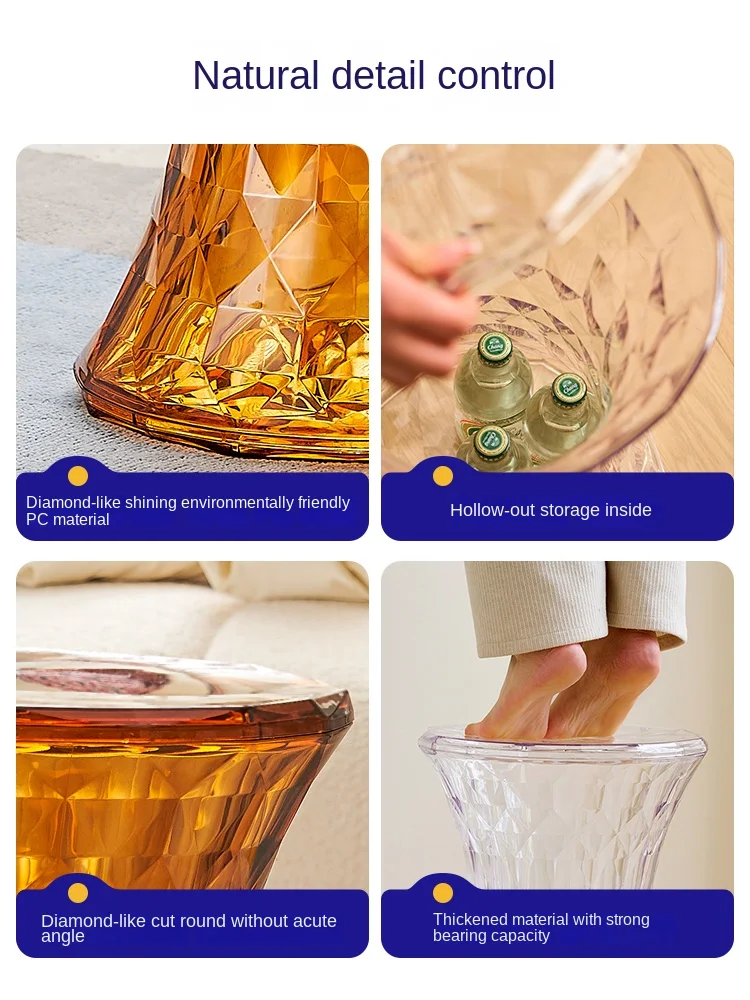 Natural detail control

Diamond-like shining environmentally friendly PC material

Hollow-out storage inside

Diamond-like cut round without acute angle

Thickened material with strong bearing capacity