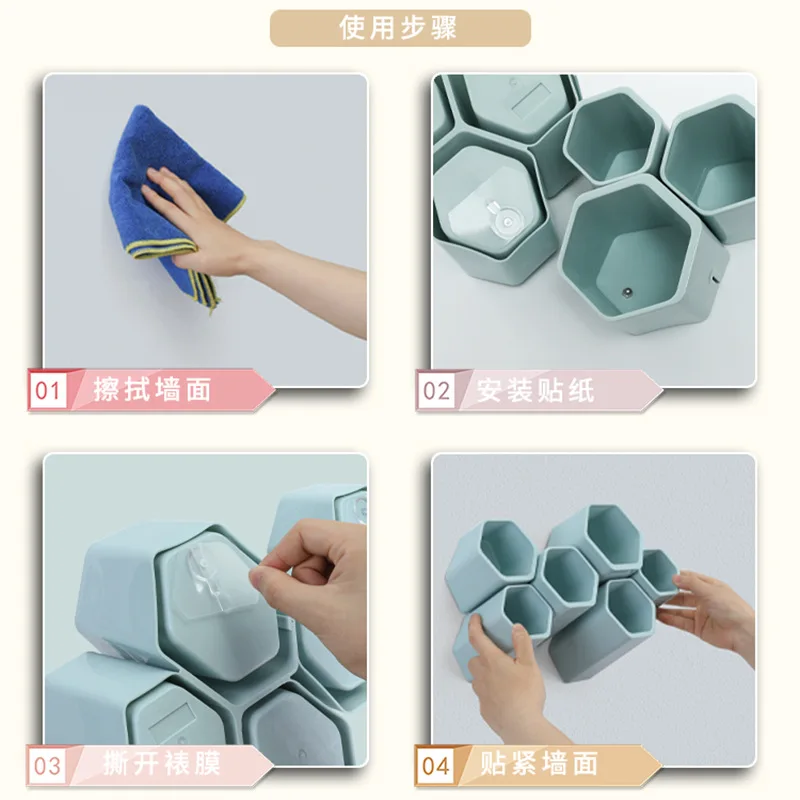 使用步骤

01 擦拭墙面

02 安装贴纸

03 撕开裱膜

04 贴紧墙面