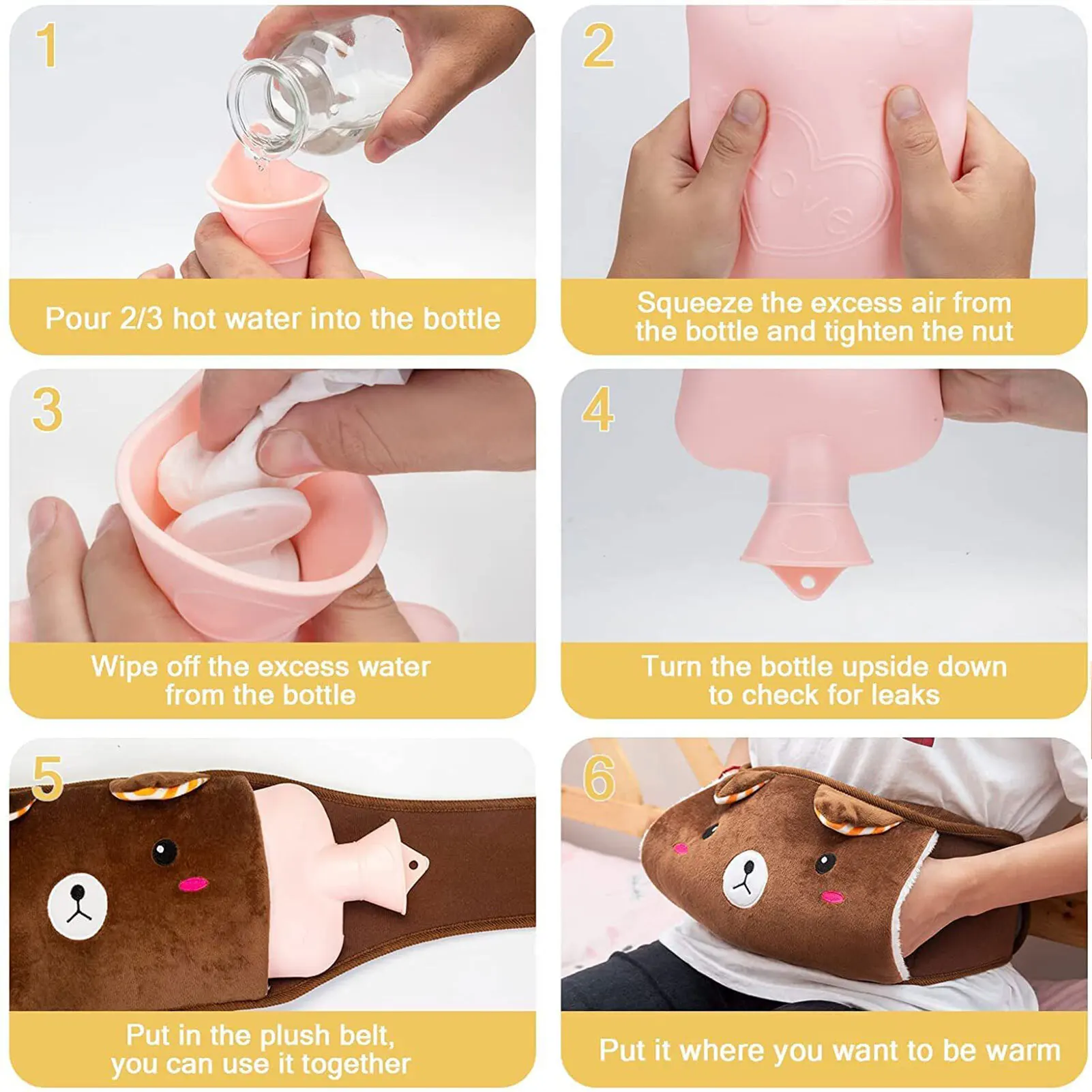 1

Pour 2/3 hot water into the bottle

2

Love

Squeeze the excess air from the bottle and tighten the nut

3

Wipe off the excess water from the bottle

4

Turn the bottle upside down to check for leaks

5

Put in the plush belt, you can use it together

6

Put it where you want to be warm