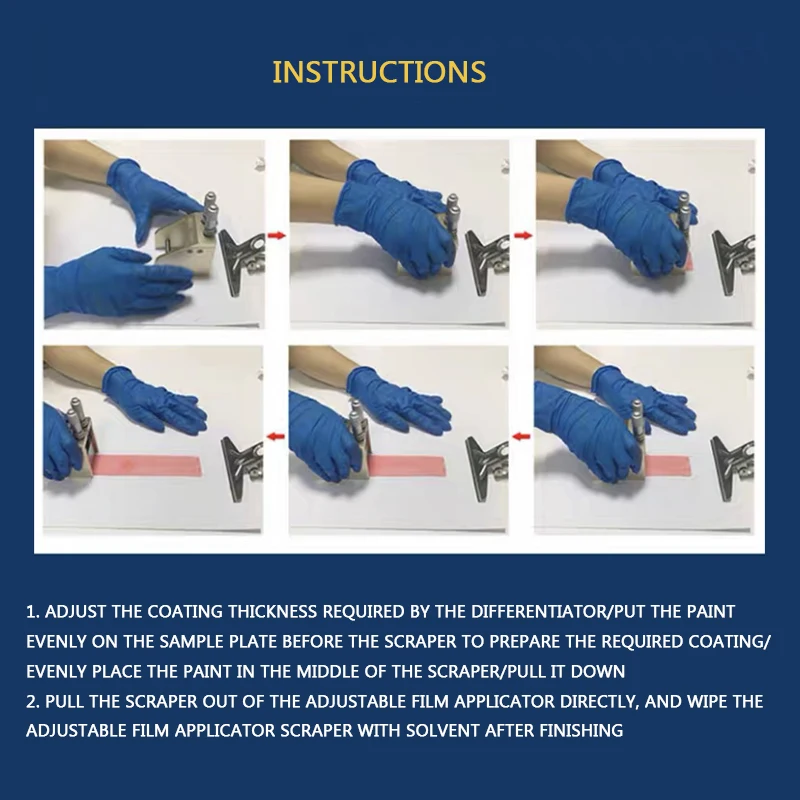 INSTRUCTIONS

1. ADJUST THE COATING THICKNESS REQUIRED BY THE DIFFERENTIATOR/PUT THE PAINT EVENLY ON THE SAMPLE PLATE BEFORE THE SCRAPER TO PREPARE THE REQUIRED COATING/ EVENLY PLACE THE PAINT IN THE MIDDLE OF THE SCRAPER/PULL IT DOWN
2. PULL THE SCRAPER OUT OF THE ADJUSTABLE FILM APPLICATOR DIRECTLY, AND WIPE THE ADJUSTABLE FILM APPLICATOR SCRAPER WITH SOLVENT AFTER FINISHING