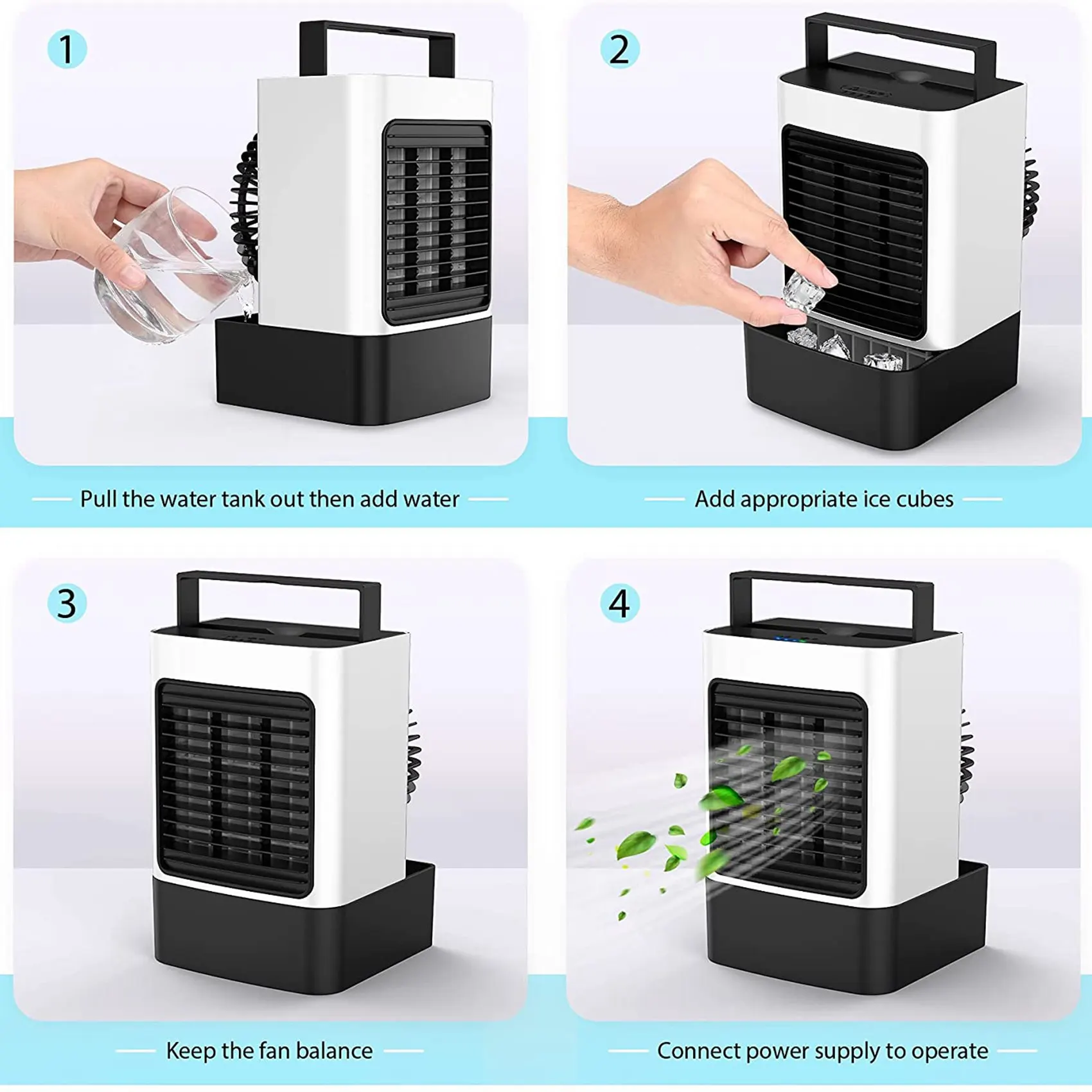 1

Pull the water tank out then add water

2

Add appropriate ice cubes

3

Keep the fan balance

4

Connect power supply to operate