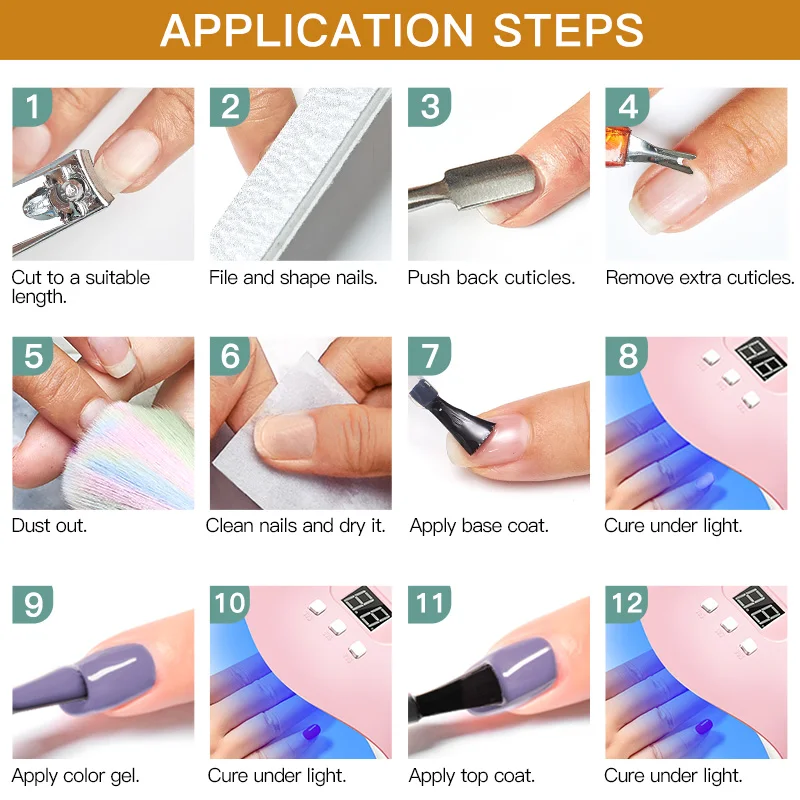 APPLICATION STEPS

1
Cut to a suitable length.

2
File and shape nails.

3
Push back cuticles.

4
Remove extra cuticles.

5
Dust out.

6
Clean nails and dry it.

7
Apply base coat.

8
Cure under light.

9
Apply color gel.

10
Cure under light.

11
Apply top coat.

12
Cure under light.