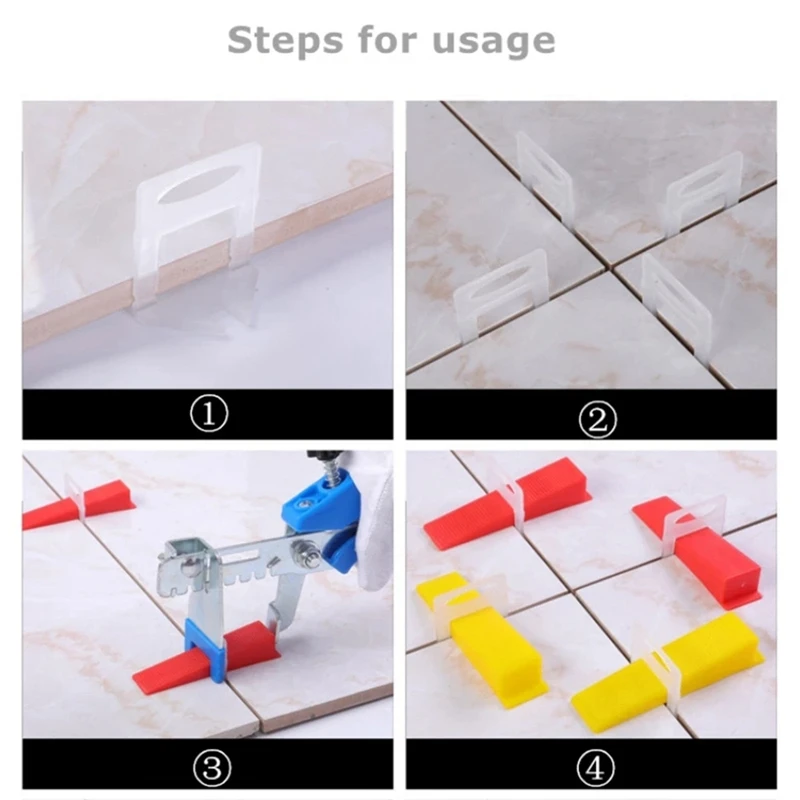 Steps for usage

①

②

③

④