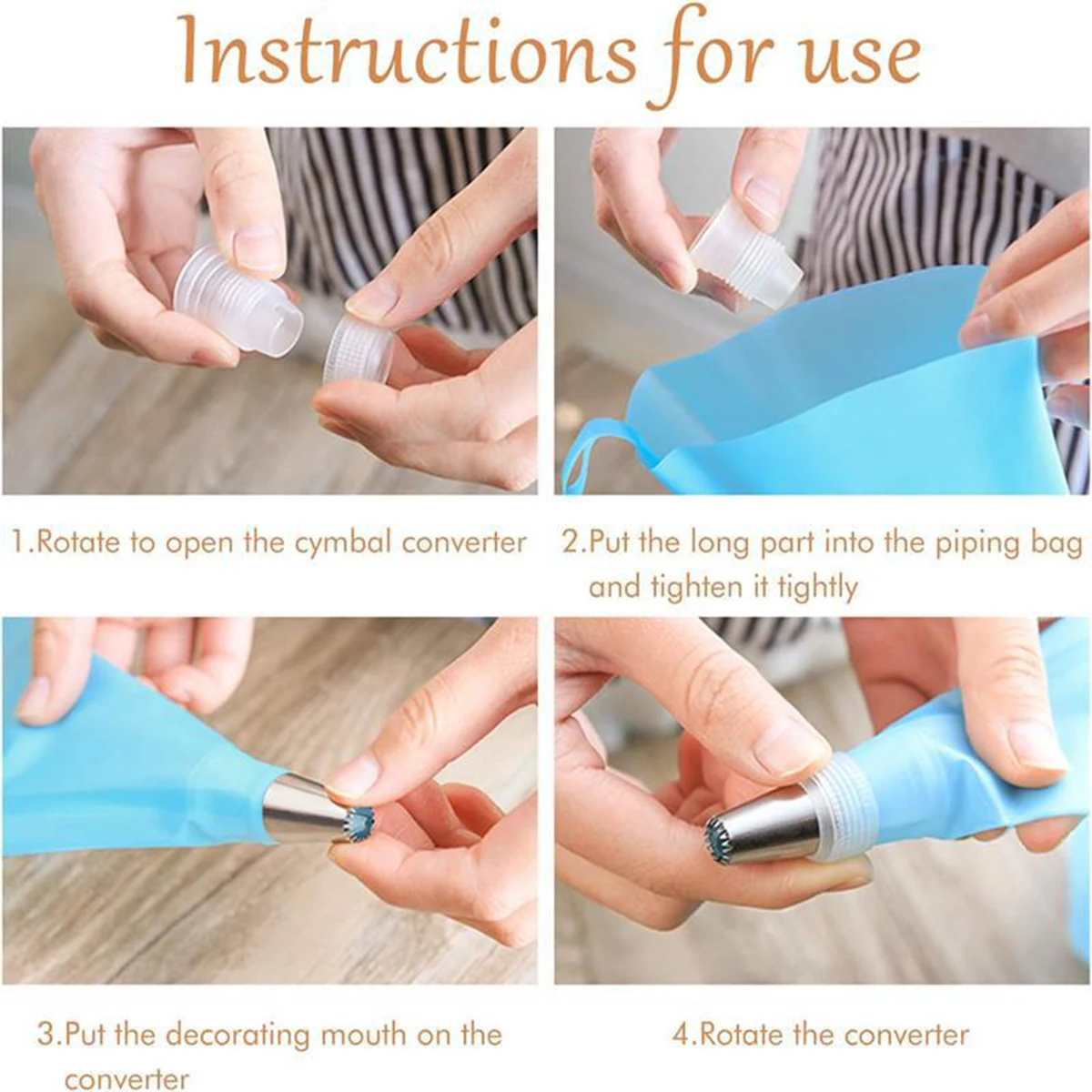 Instructions for use

1.Rotate to open the cymbal converter

2.Put the long part into the piping bag and tighten it tightly

3.Put the decorating mouth on the converter

4.Rotate the converter