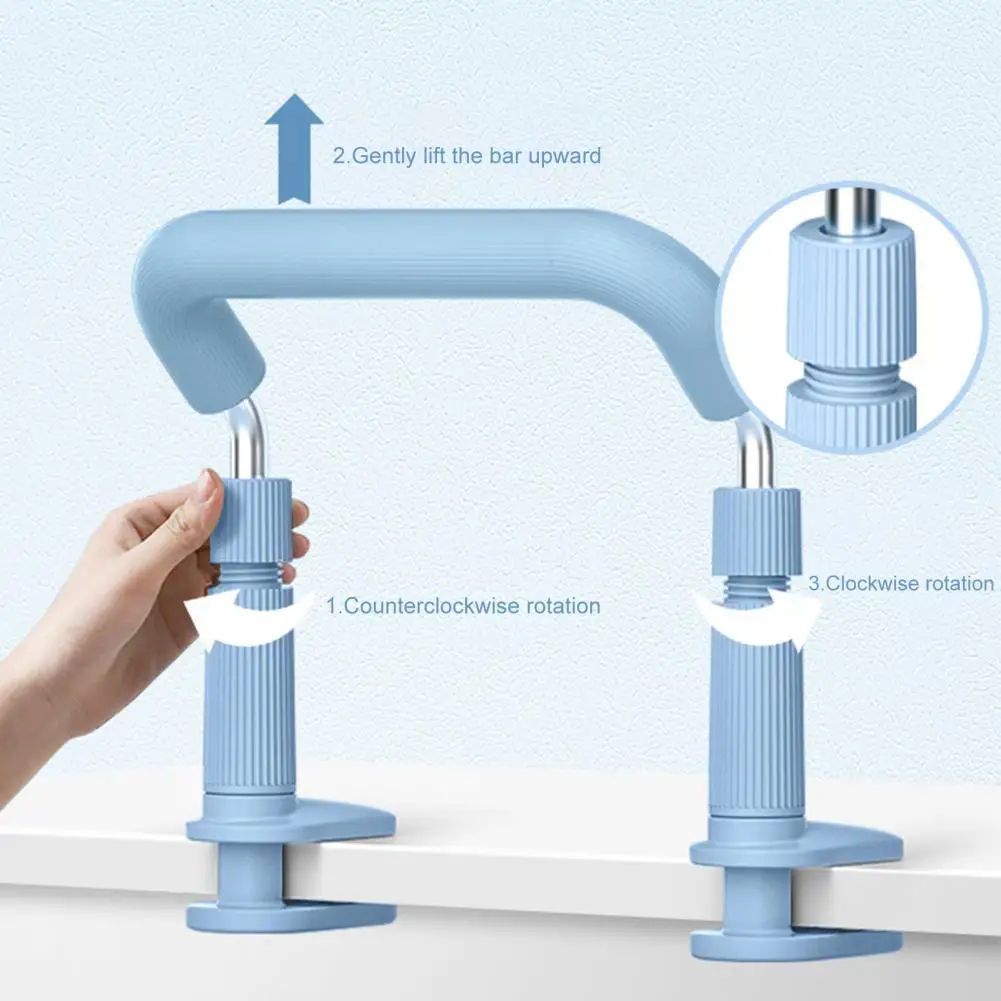 2.Gently lift the bar upward

1.Counterclockwise rotation

3.Clockwise rotation