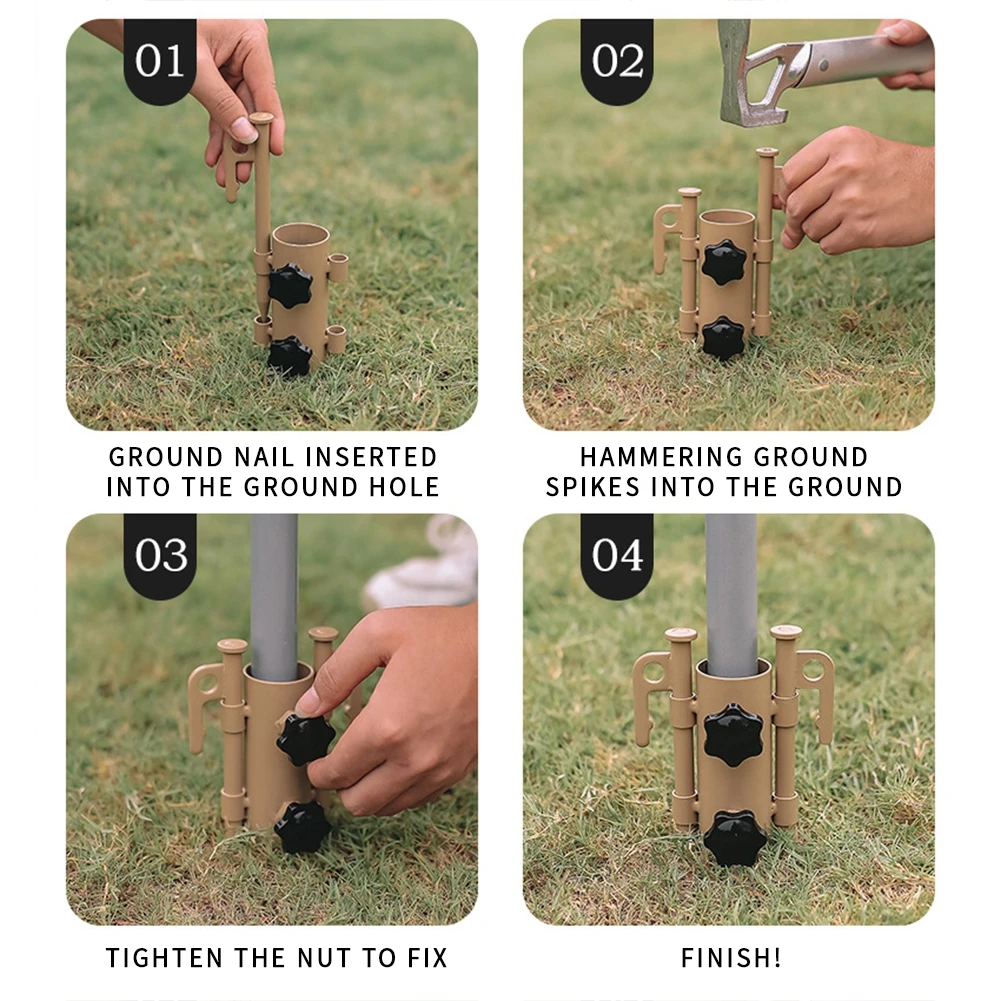 01

GROUND NAIL INSERTED INTO THE GROUND HOLE

02

HAMMERING GROUND SPIKES INTO THE GROUND

03

TIGHTEN THE NUT TO FIX

04

FINISH!