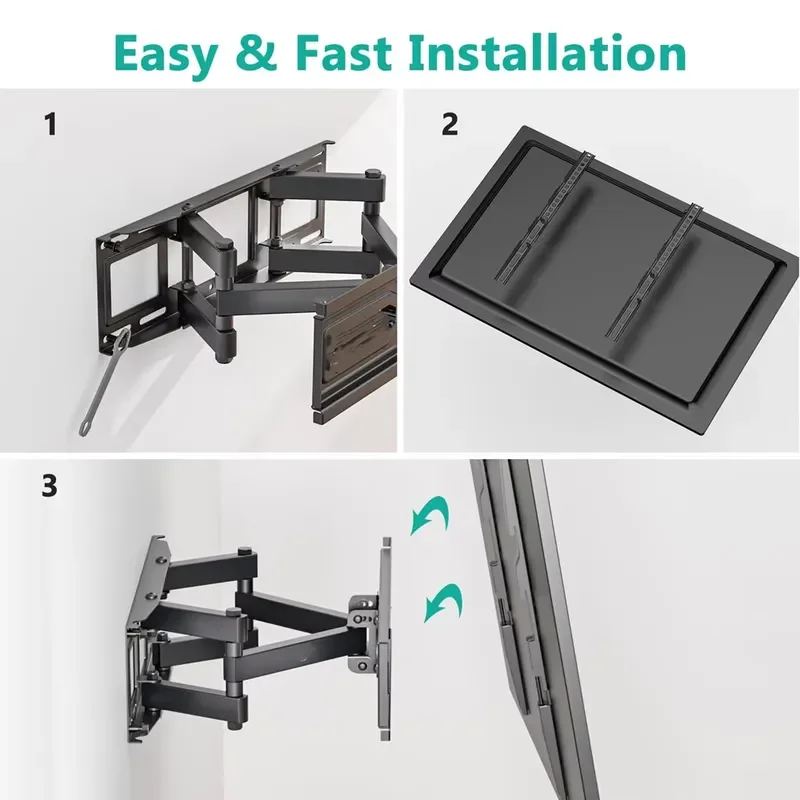 Easy & Fast Installation

1

2

3