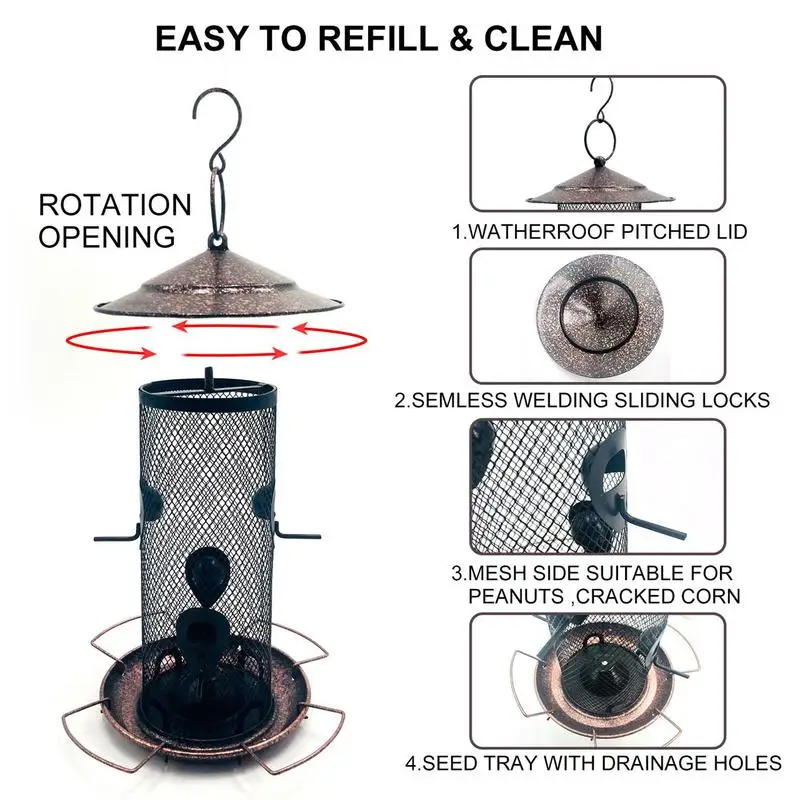 EASY TO REFILL & CLEAN

ROTATION OPENING

1.WATHERROOF PITCHED LID

2.SEMLESS WELDING SLIDING LOCKS

3.MESH SIDE SUITABLE FOR PEANUTS ,CRACKED CORN

4.SEED TRAY WITH DRAINAGE HOLES