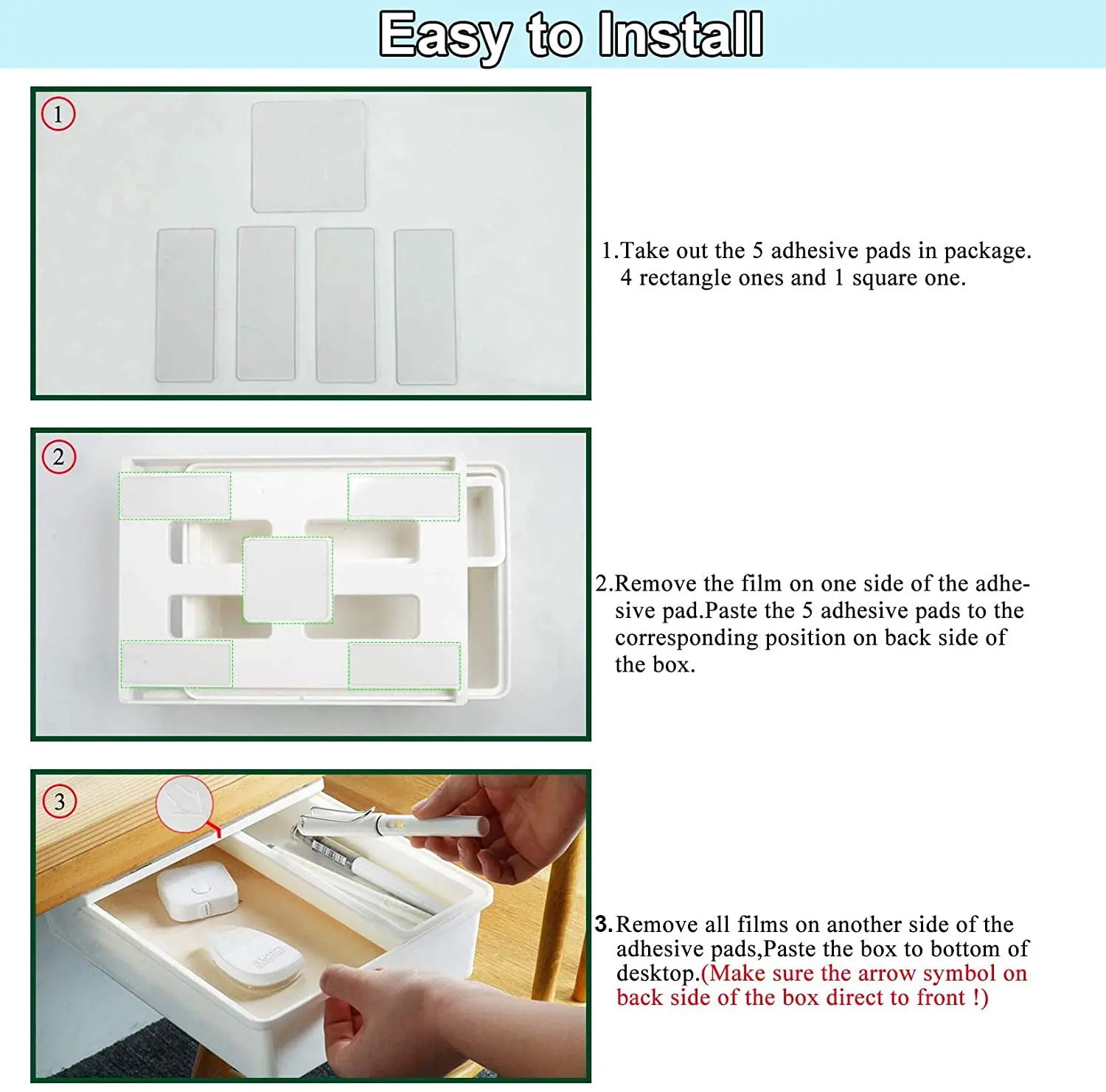 Easy to Install

1

1.Take out the 5 adhesive pads in package. 4 rectangle ones and 1 square one.

2

2.Remove the film on one side of the adhesive pad.Paste the 5 adhesive pads to the corresponding position on back side of the box.

3

3.Remove all films on another side of the adhesive pads,Paste the box to bottom of desktop.(Make sure the arrow symbol on back side of the box direct to front !)